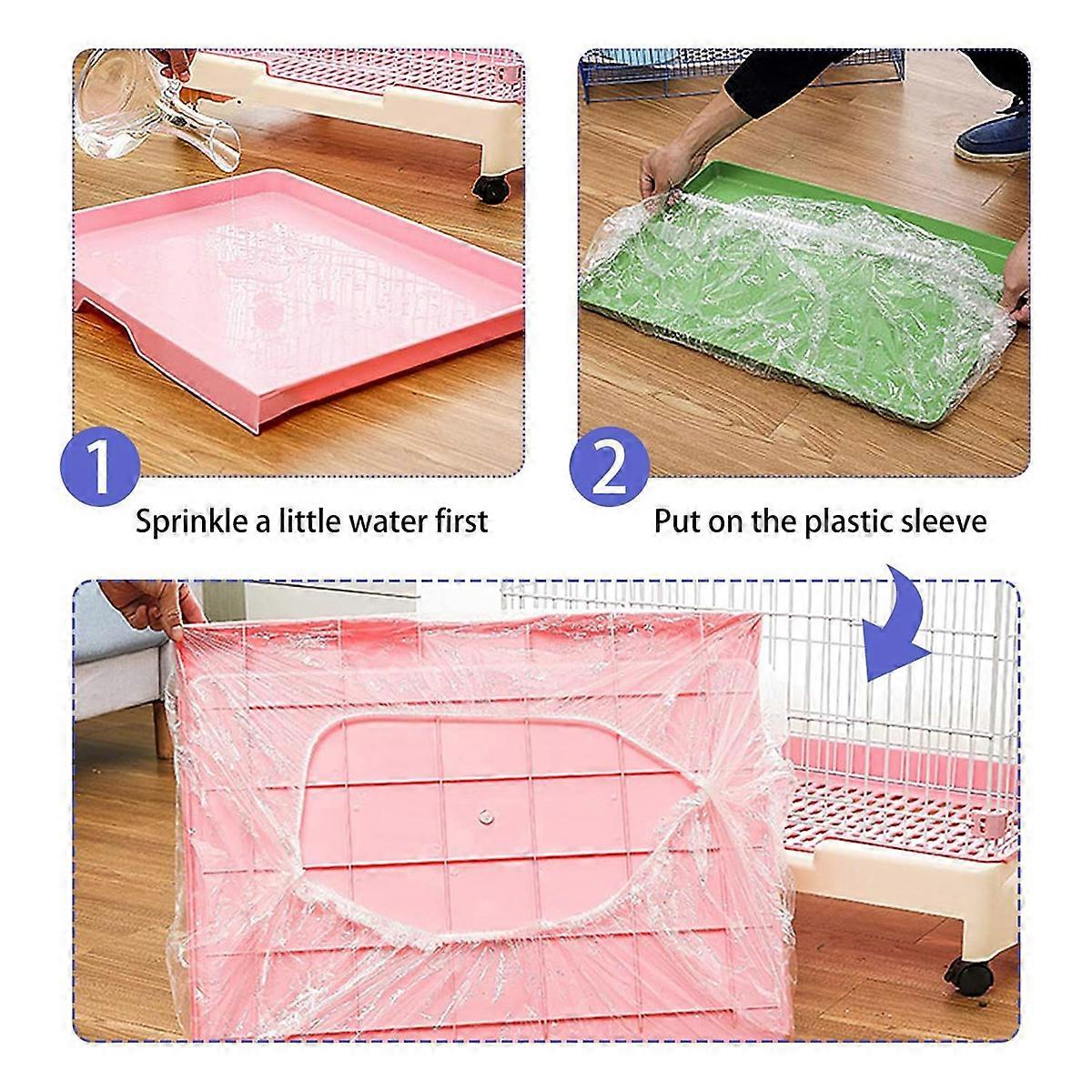 1
Sprinkle a little water first

2
Put on the plastic sleeve