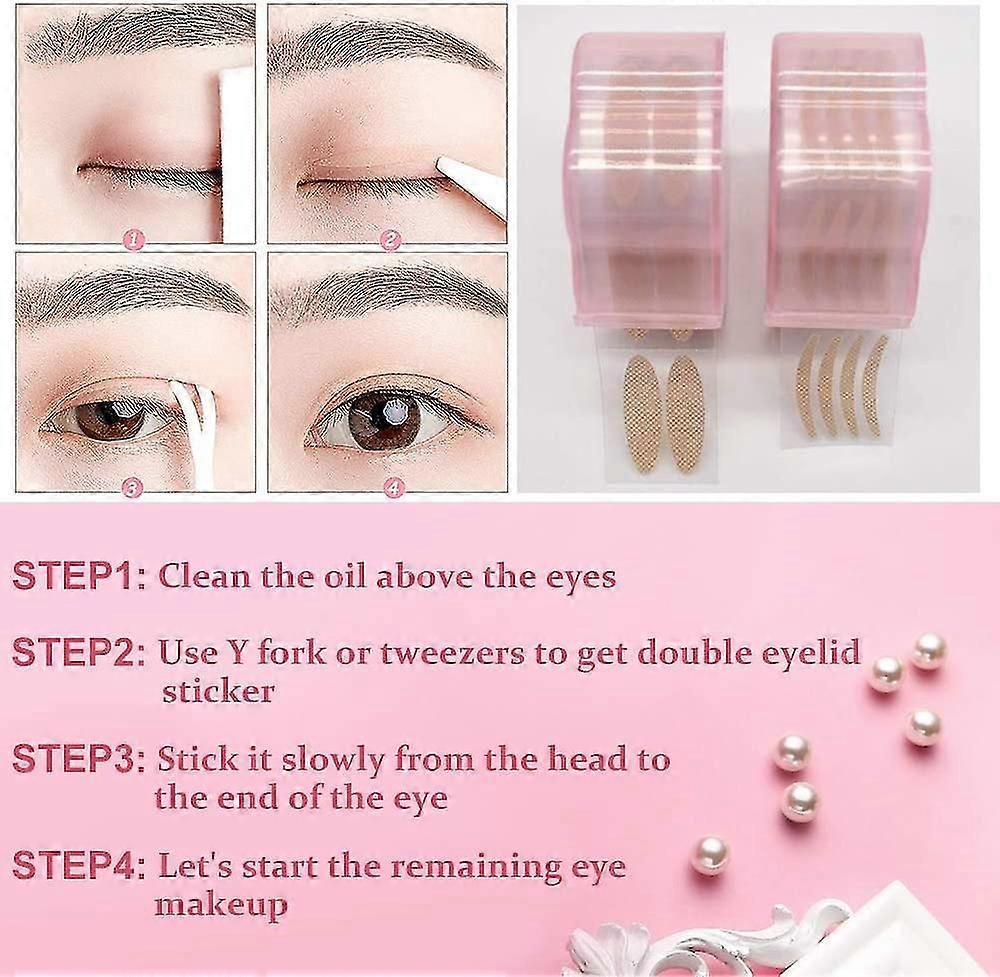 1
2
3
4

STEP1: Clean the oil above the eyes

STEP2: Use Y fork or tweezers to get double eyelid sticker

STEP3: Stick it slowly from the head to the end of the eye

STEP4: Let's start the remaining eye makeup