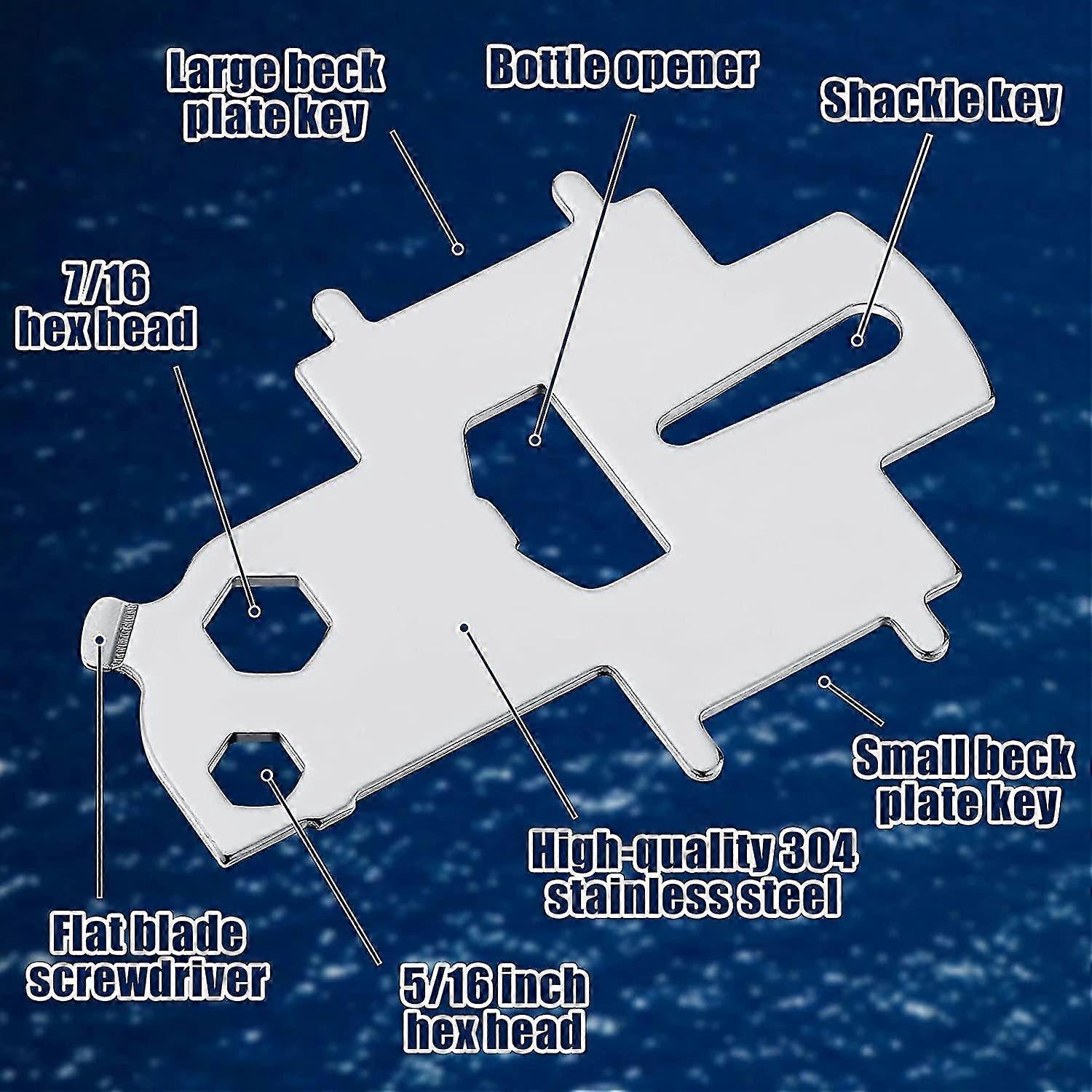 Large beck plate key

Bottle opener

Shackle key

7/16 hex head

Small beck plate key

High-quality 304 stainless steel

Flat blade screwdriver

5/16 inch hex head