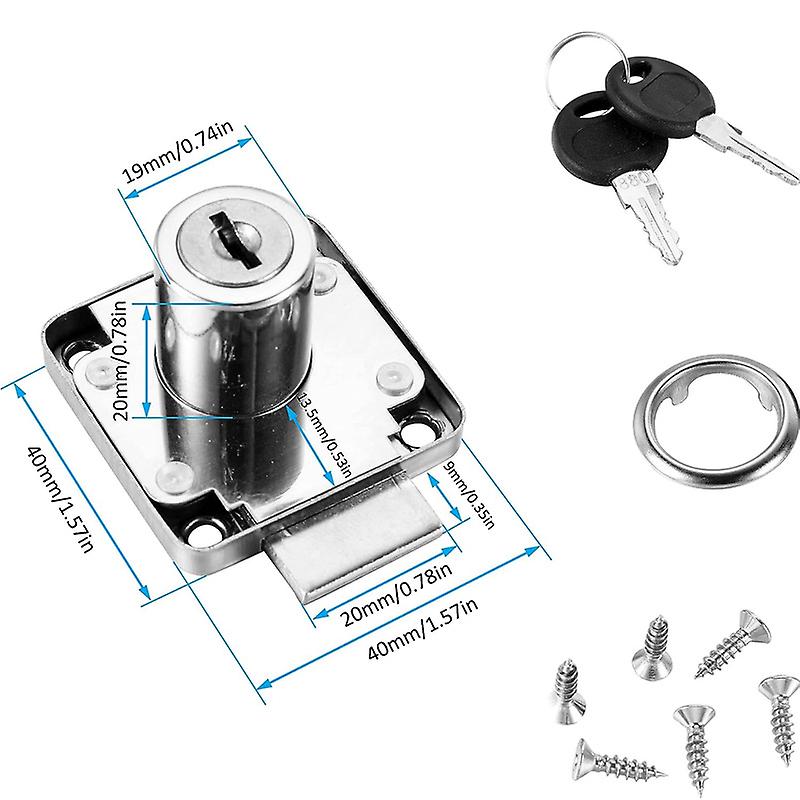 19mm/0.74in

20mm/0.78in

13.5mm/0.53in

40mm/1.57in

9mm/0.35in

20mm/0.78in

40mm/1.57in

380