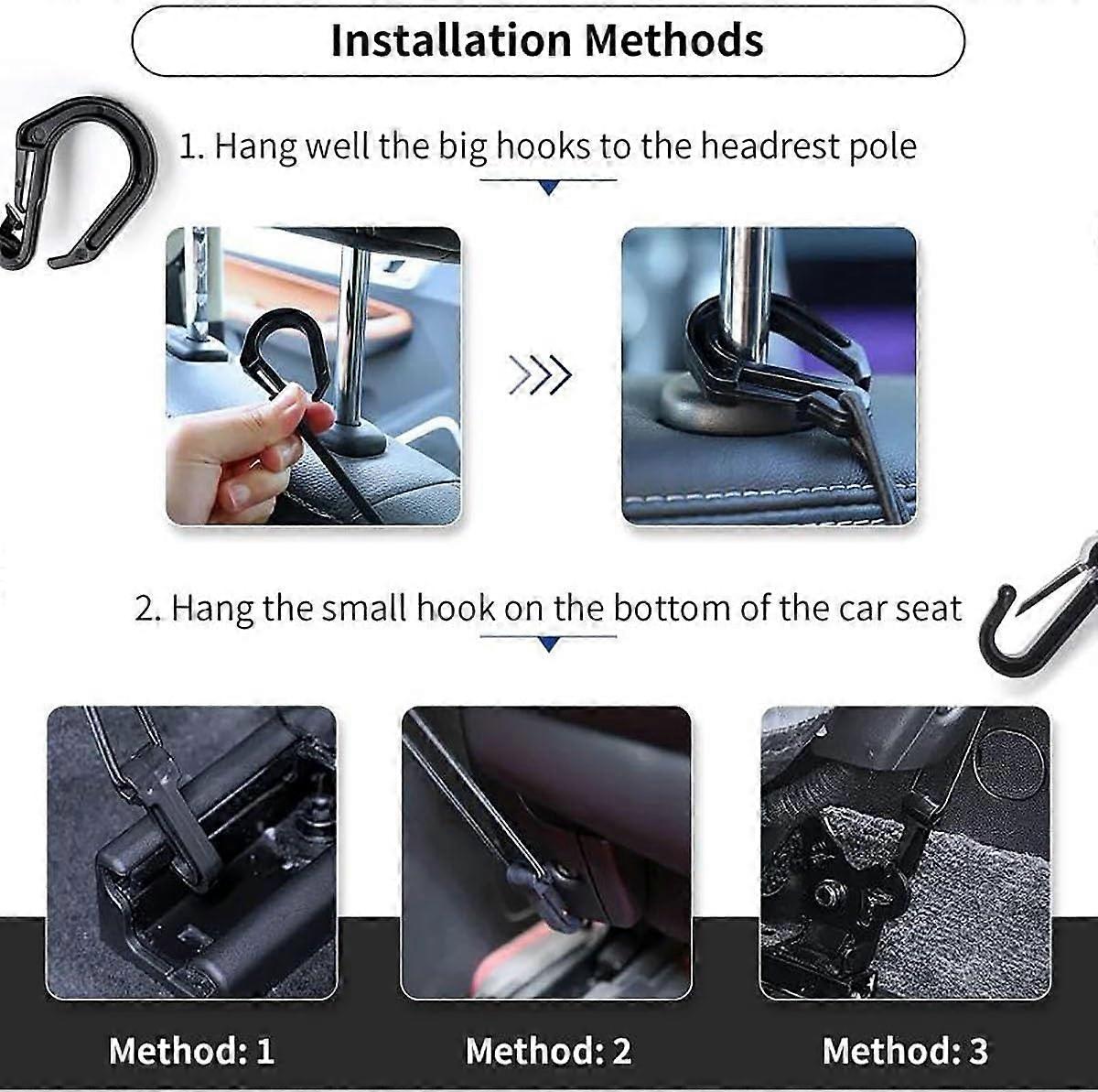 Installation Methods

1. Hang well the big hooks to the headrest pole

2. Hang the small hook on the bottom of the car seat

Method: 1

Method: 2

Method: 3