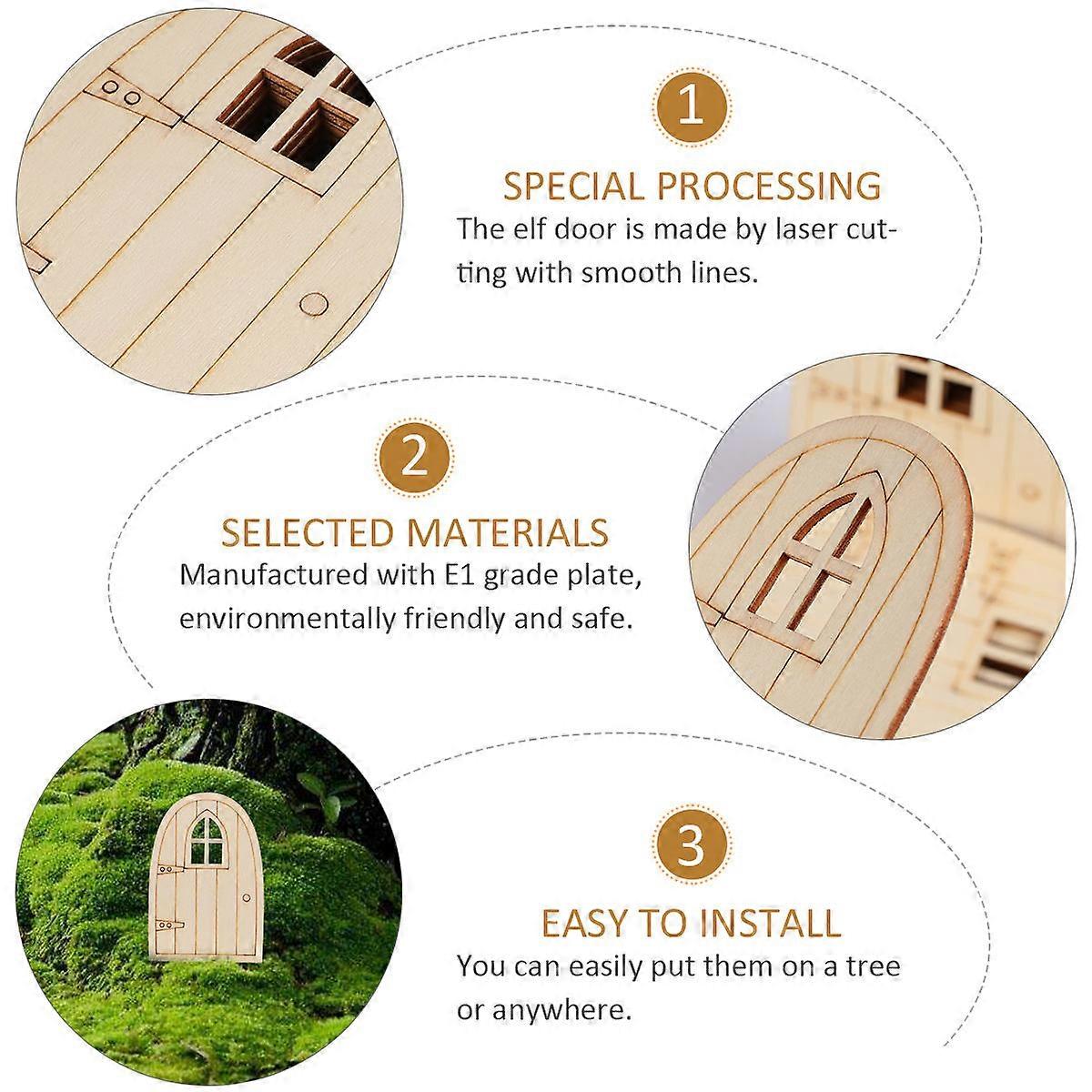 1

SPECIAL PROCESSING

The elf door is made by laser cutting with smooth lines.

2

SELECTED MATERIALS

Manufactured with E1 grade plate, environmentally friendly and safe.

3

EASY TO INSTALL

You can easily put them on a tree or anywhere.