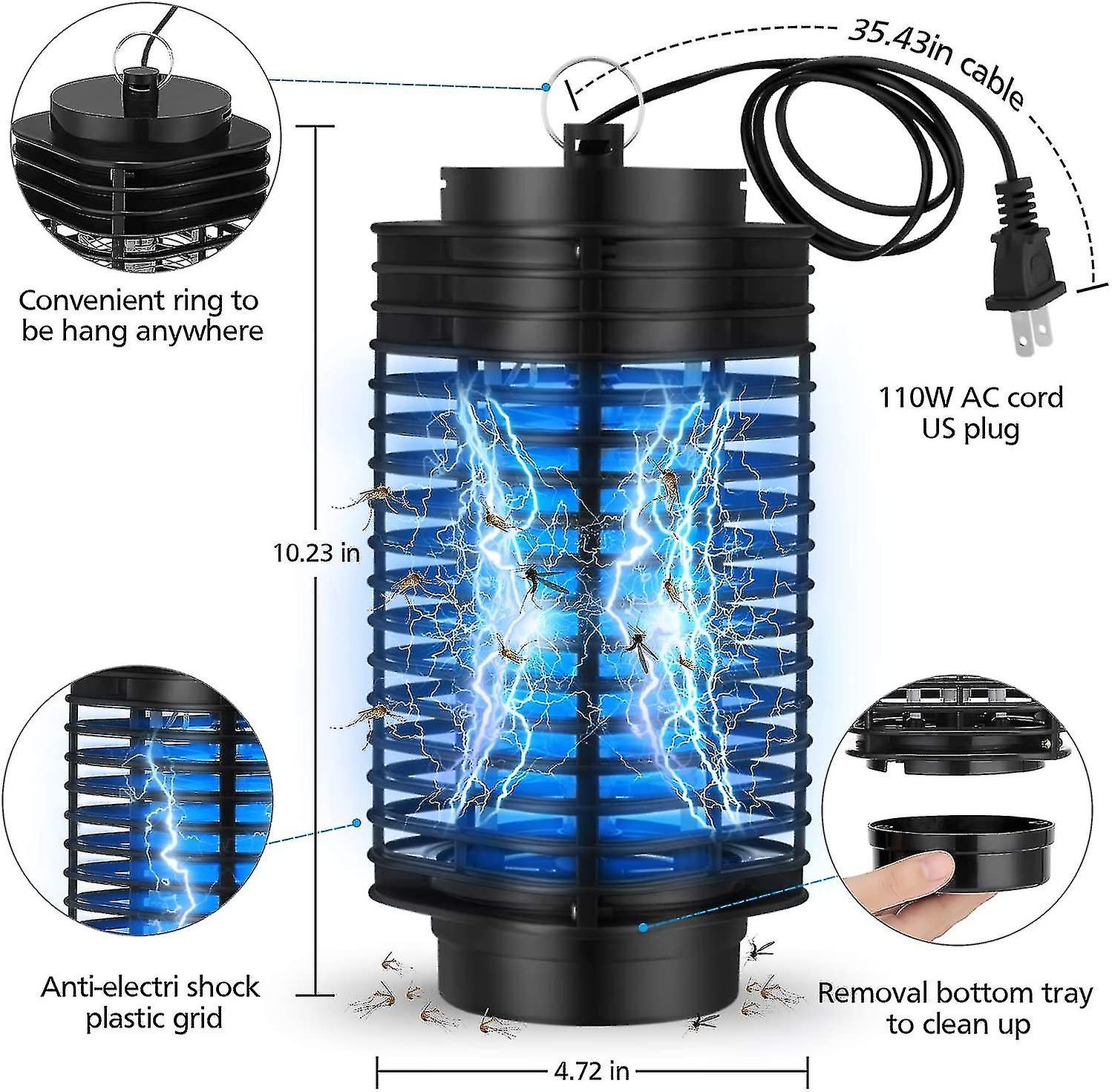 Convenient ring to be hang anywhere

35.43in cable

110W AC cord US plug

10.23 in

Anti-electri shock plastic grid

Removal bottom tray to clean up

4.72 in