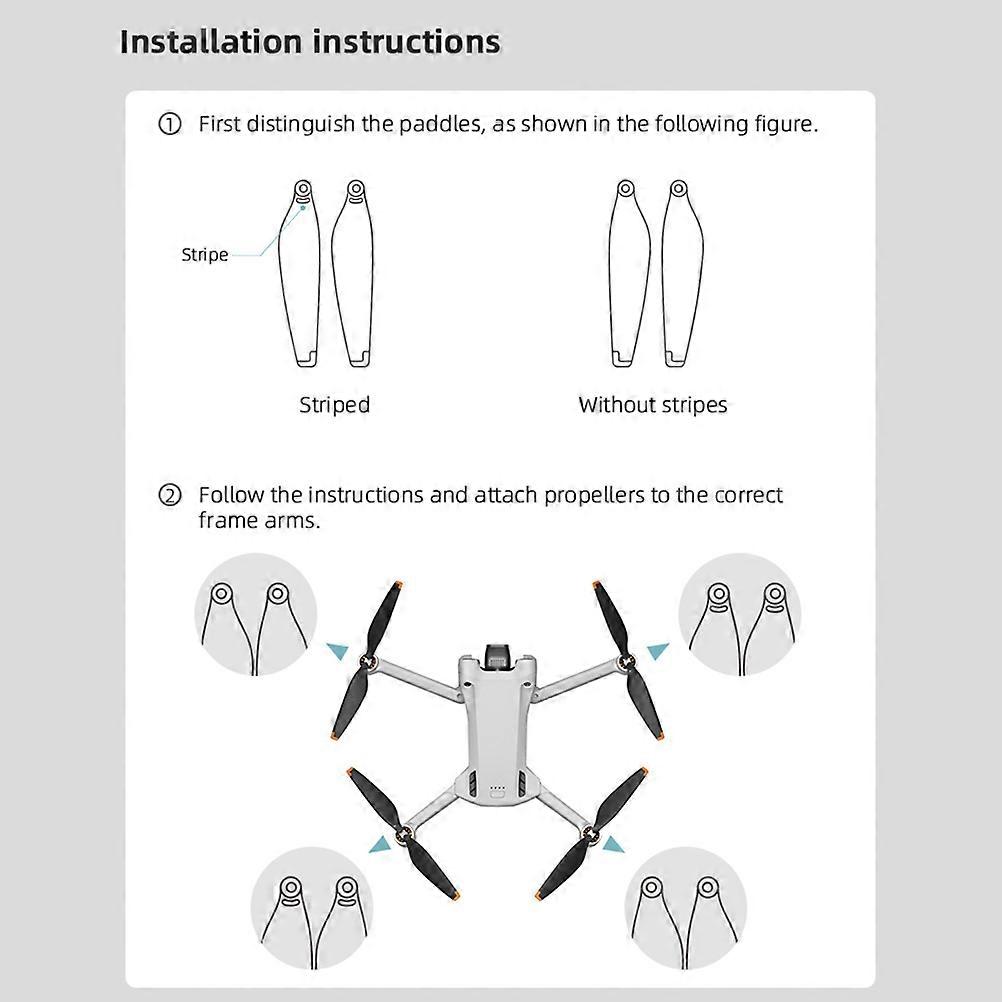 Installation instructions

① First distinguish the paddles, as shown in the following figure.

Stripe

Striped

Without stripes

② Follow the instructions and attach propellers to the correct frame arms.