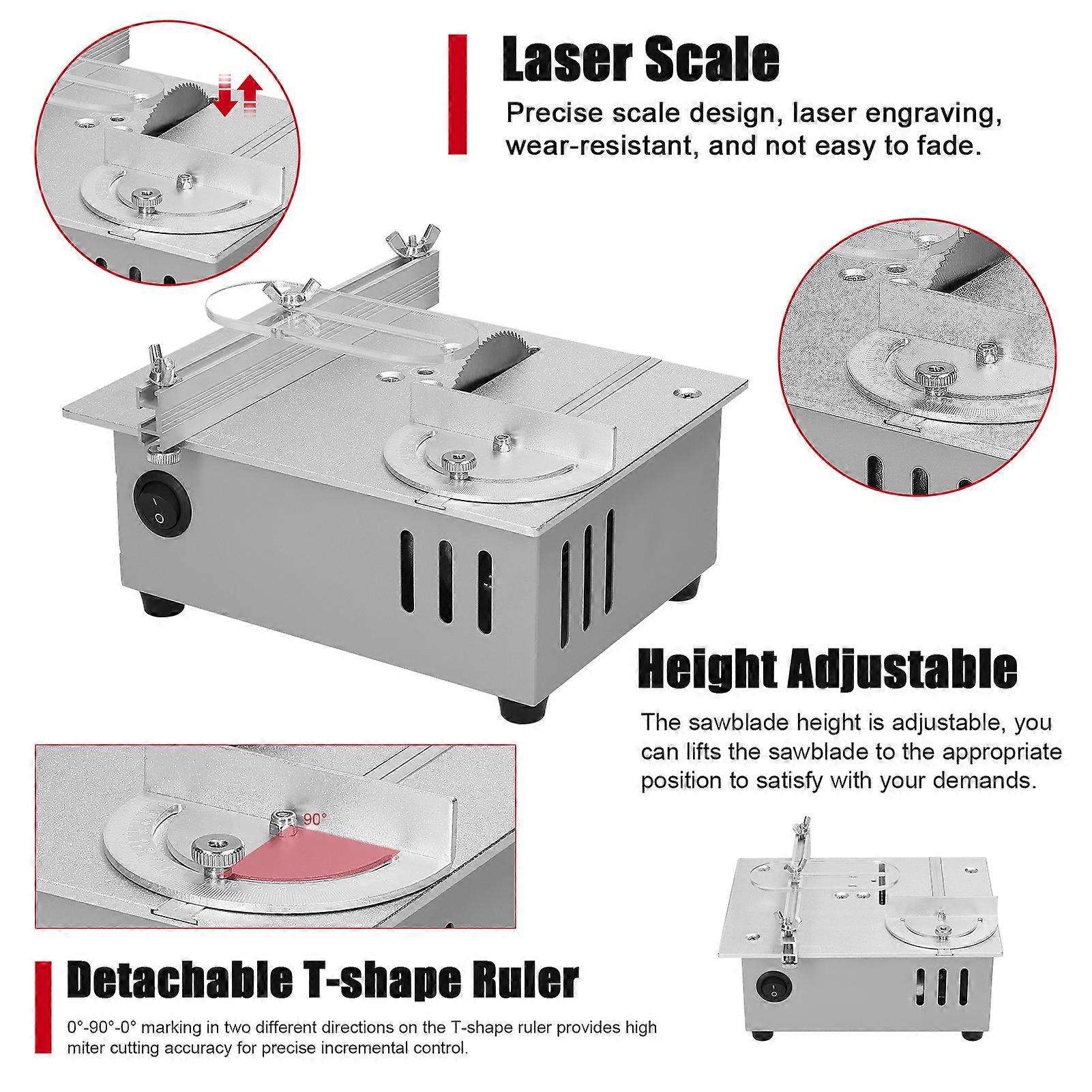 Laser Scale

Precise scale design, laser engraving, wear-resistant, and not easy to fade.

Height Adjustable

The sawblade height is adjustable, you can lifts the sawblade to the appropriate position to satisfy with your demands.

90°

Detachable T-shape Ruler

0°-90°-0° marking in two different directions on the T-shape ruler provides high miter cutting accuracy for precise incremental control.