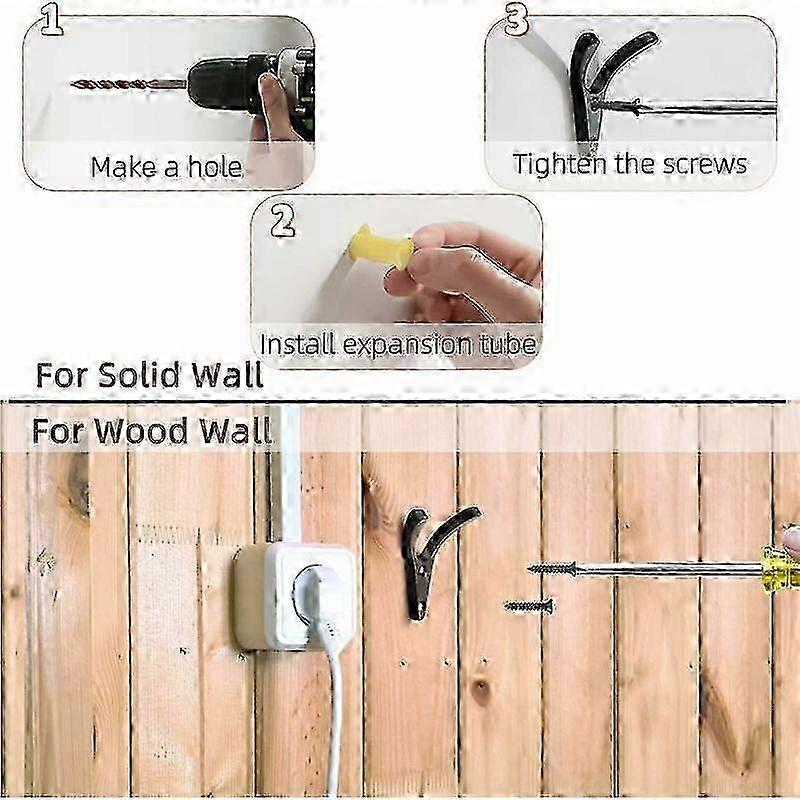 1
Make a hole

3
Tighten the screws

2
Install expansion tube

For Solid Wall

For Wood Wall