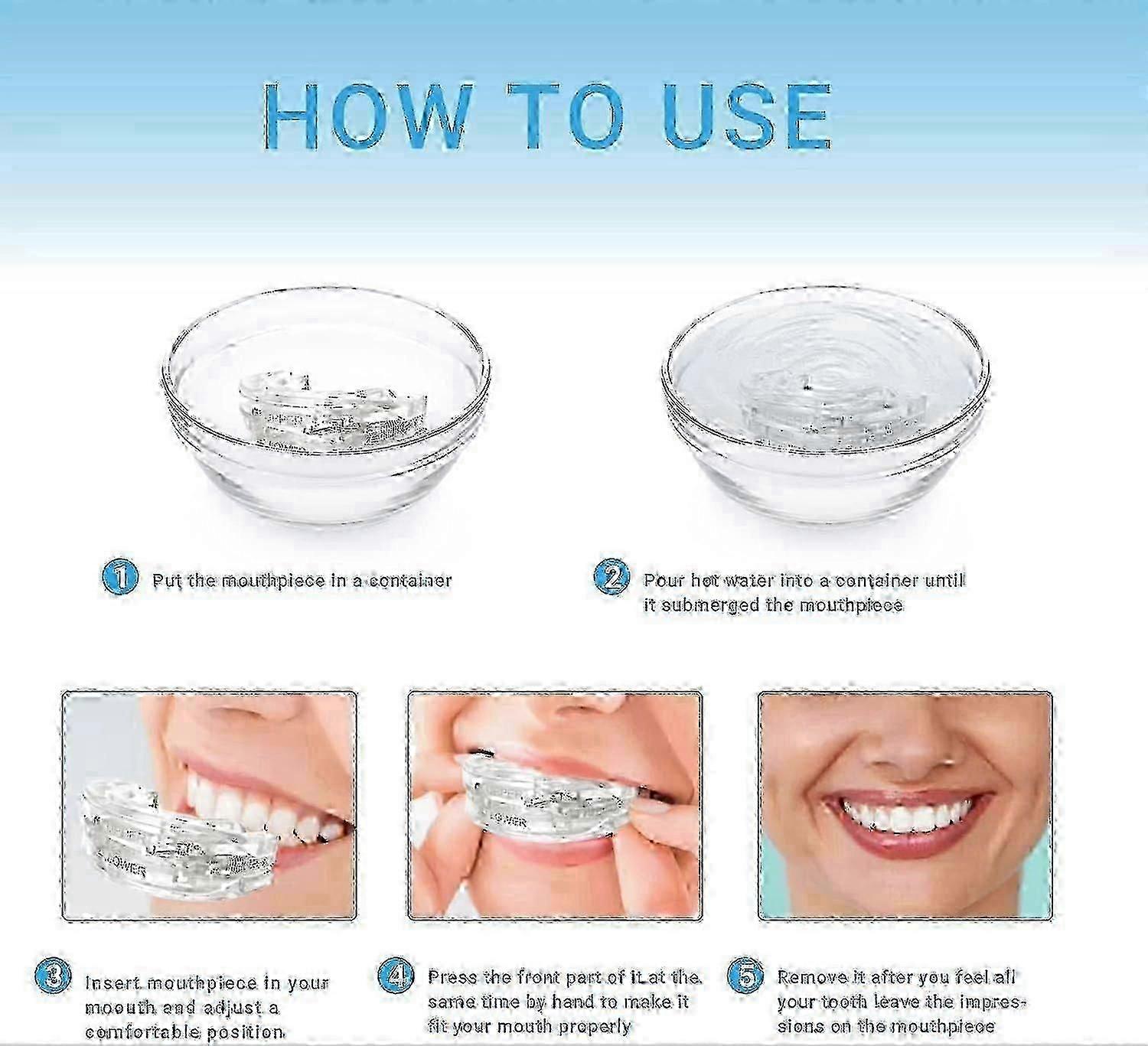 HOW TO USE

1 Put the mouthpiece in a container

2 Pour hot water into a container until it submerged the mouthpiece

LOWER

LOWER

3 Insert mouthpiece in your moouth and adjust a comfortable position

4 Press the front part of it at the same time by hand to make it fit your mouth properly

5 Remove it after you feel all your tooth leave the impressions on the mouthpiece