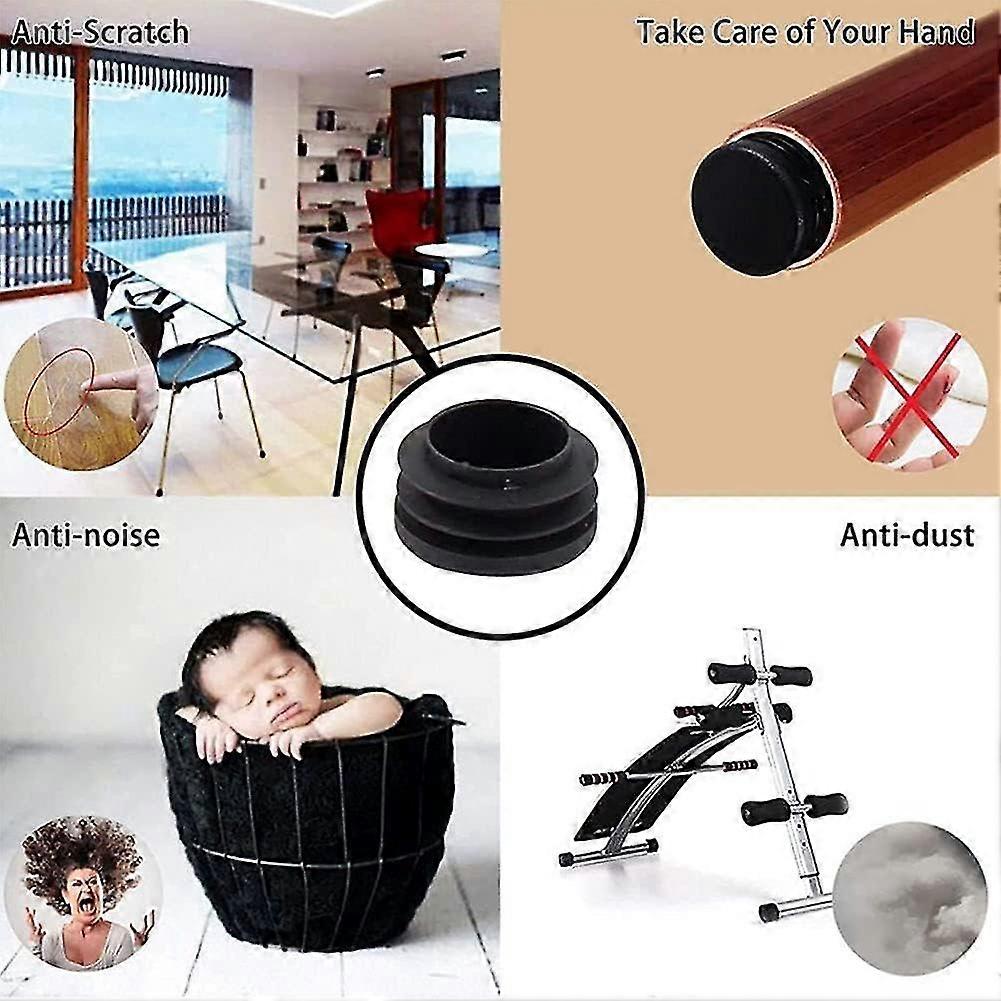 Anti-Scratch

Take Care of Your Hand

Anti-noise

Anti-dust