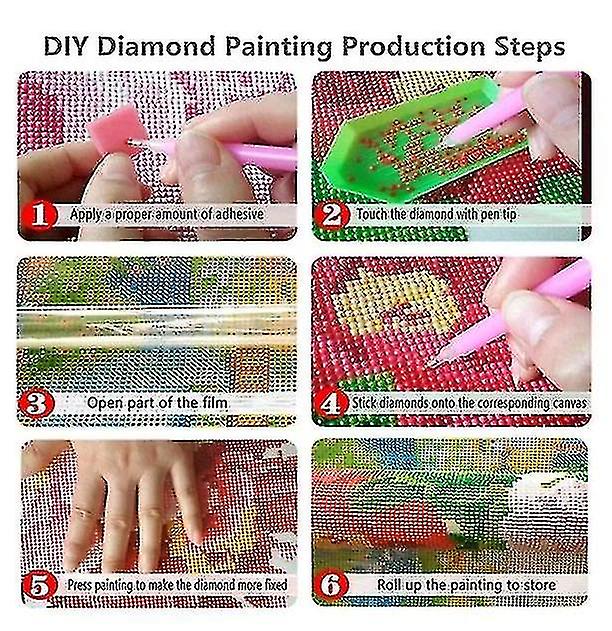 DIY Diamond Painting Production Steps

1 Apply a proper amount of adhesive

2 Touch the diamond with pen tip

3 Open part of the film

4 Stick diamonds onto the corresponding canvas

5 Press painting to make the diamond more fixed

6 Roll up the painting to store