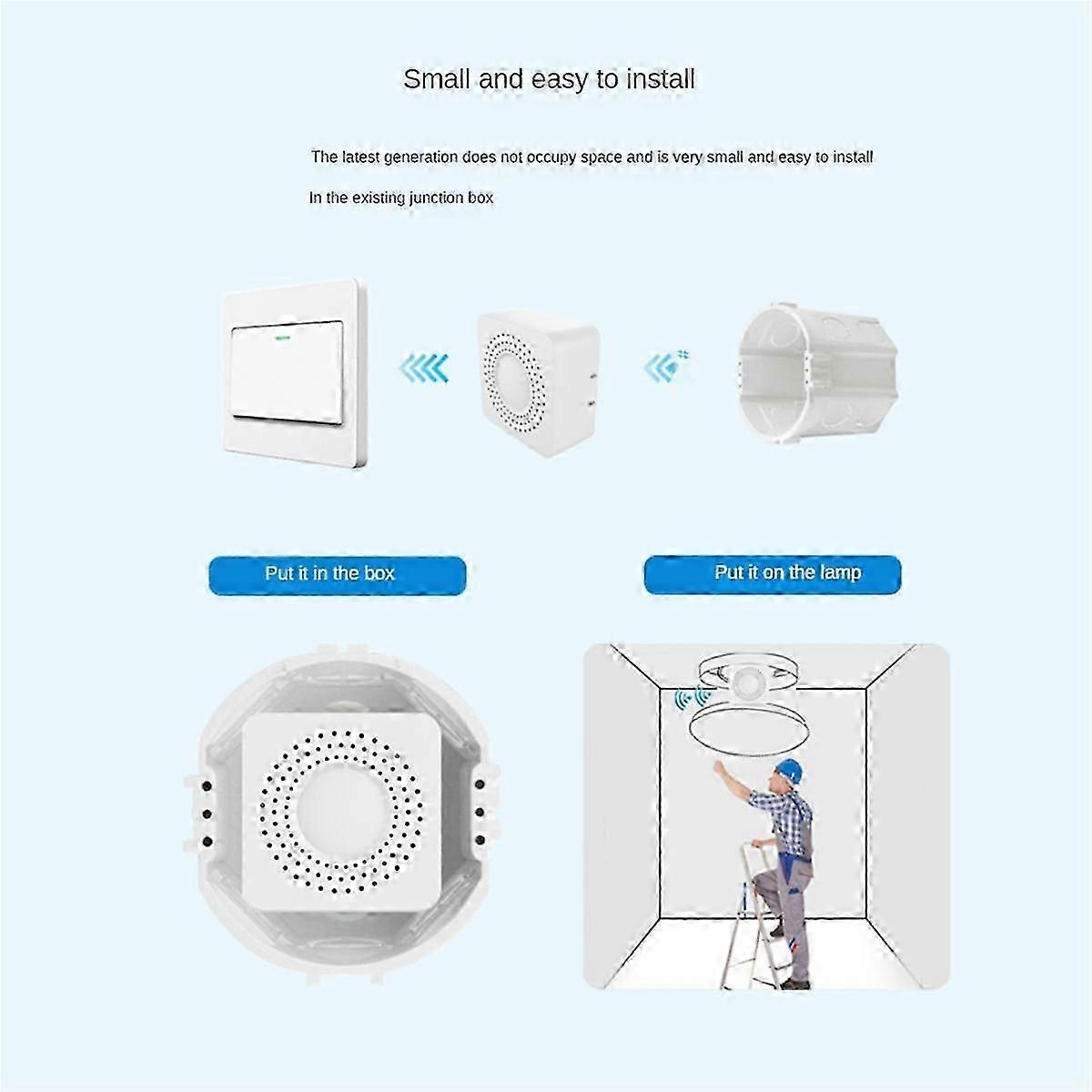 Small and easy to install

The latest generation does not occupy space and is very small and easy to install

In the existing junction box

Put it in the box

Put it on the lamp