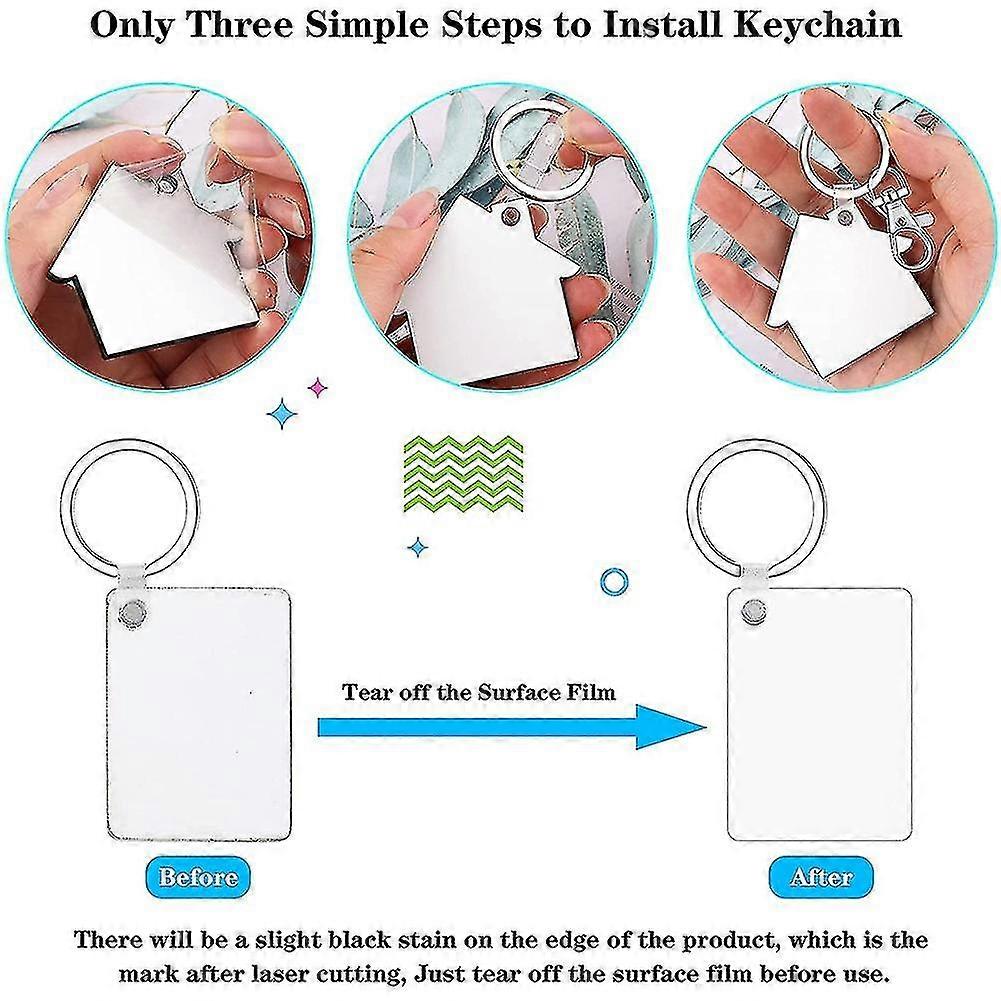 Only Three Simple Steps to Install Keychain

Tear off the Surface Film

Before

After

There will be a slight black stain on the edge of the product, which is the mark after laser cutting, Just tear off the surface film before use.