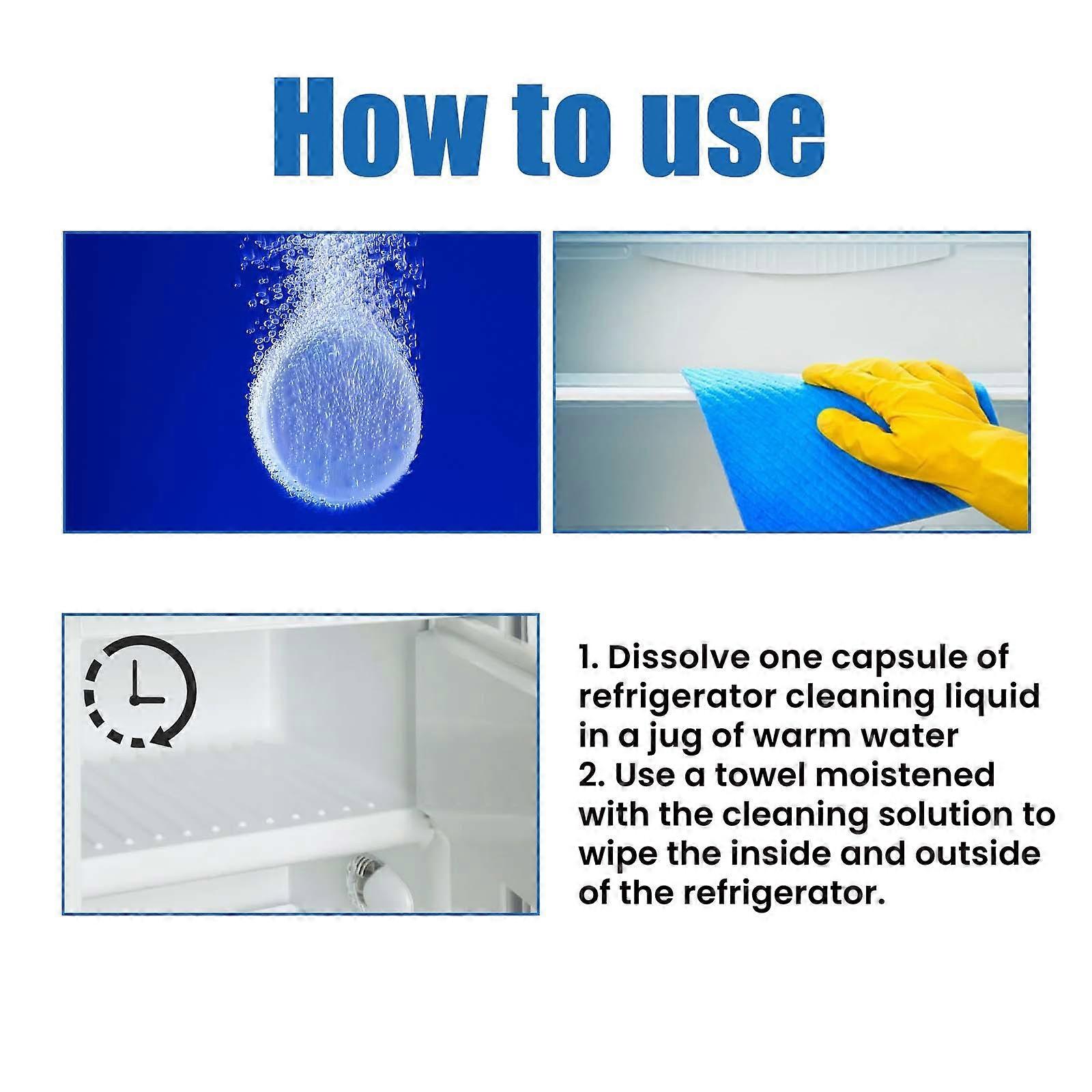 How to use

1. Dissolve one capsule of refrigerator cleaning liquid in a jug of warm water
2. Use a towel moistened with the cleaning solution to wipe the inside and outside of the refrigerator.