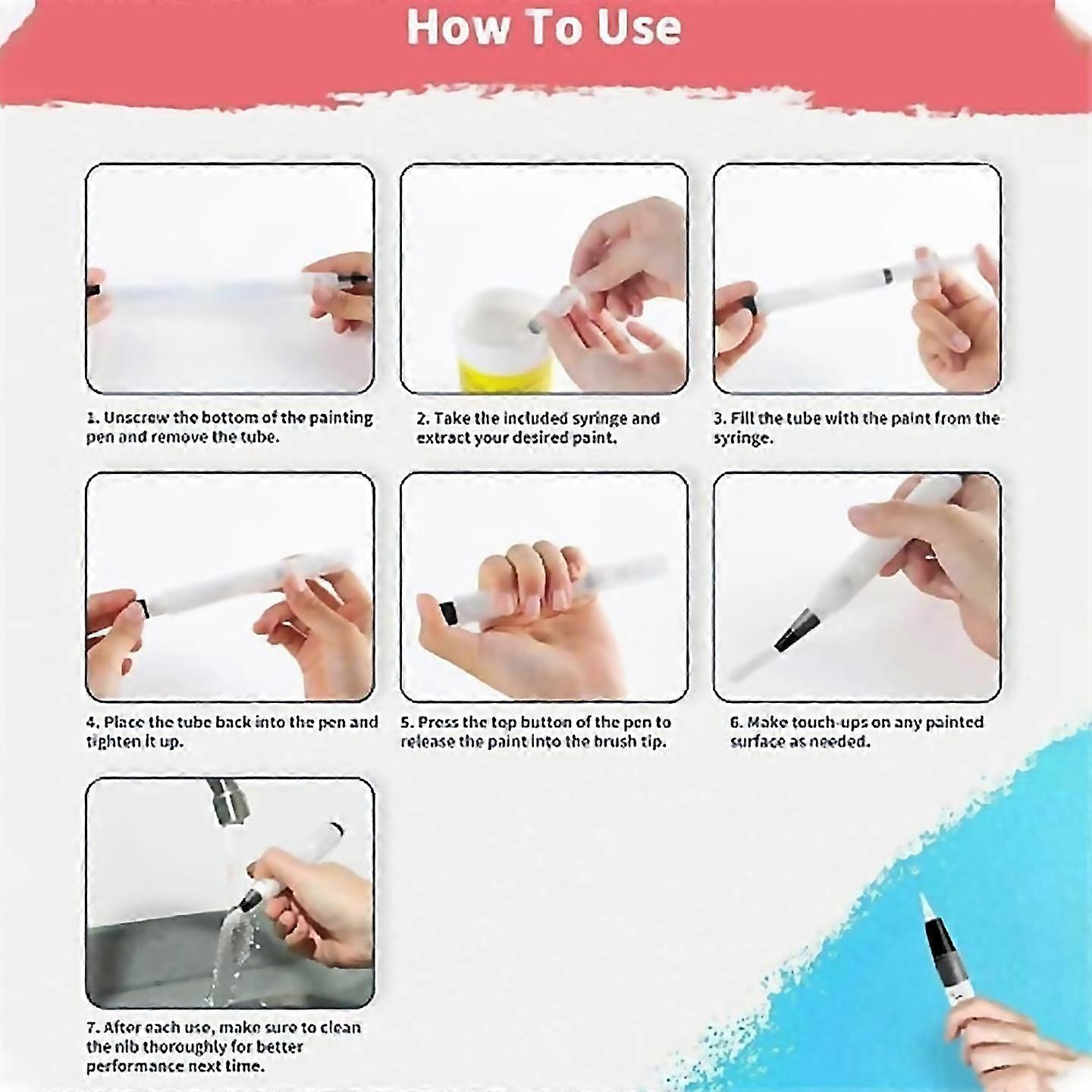 How To Use

1. Unscrew the bottom of the painting pen and remove the tube.

2. Take the included syringe and extract your desired paint.

3. Fill the tube with the paint from the syringe.

4. Place the tube back into the pen and tighten it up.

5. Press the top button of the pen to release the paint into the brush tip.

6. Make touch-ups on any painted surface as needed.

7. After each use, make sure to clean the nib thoroughly for better performance next time.