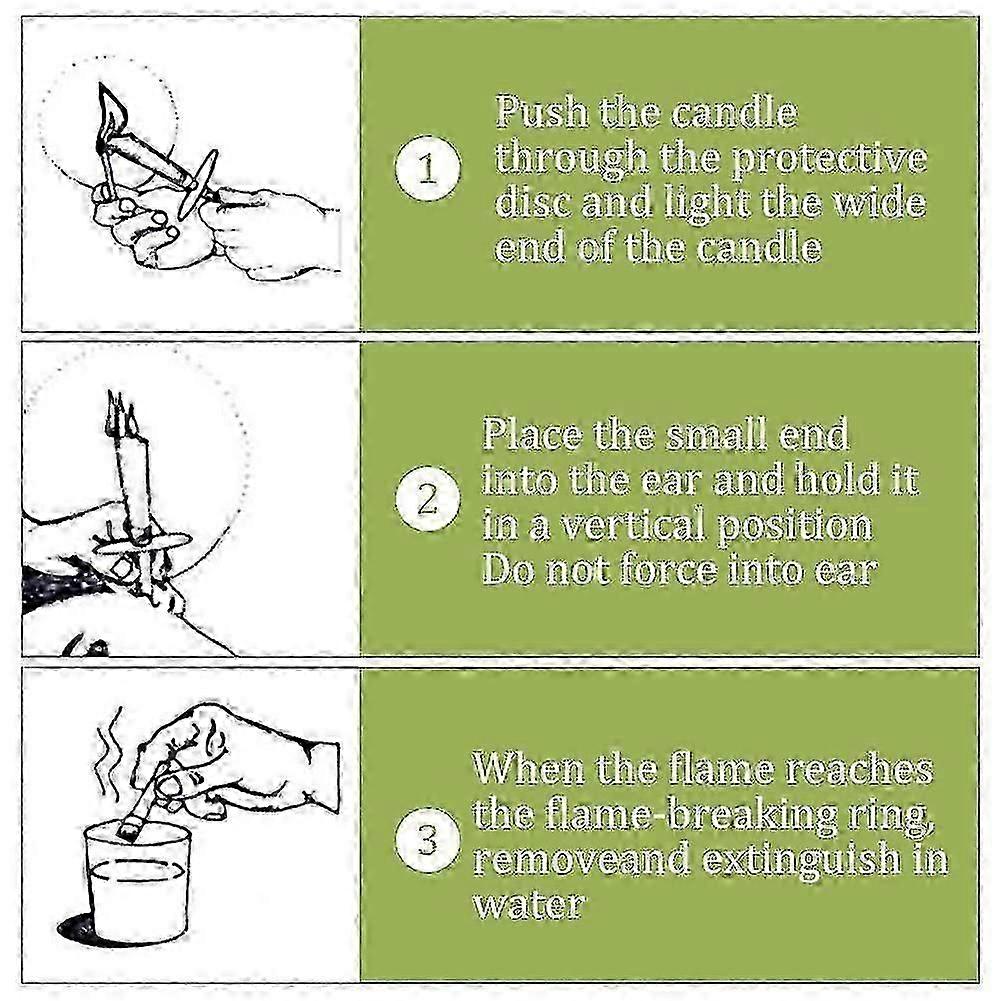 1 Push the candle through the protective disc and light the wide end of the candle

2 Place the small end into the ear and hold it in a vertical position Do not force into ear

3 When the flame reaches the flame-breaking ring, removeand extinguish in water