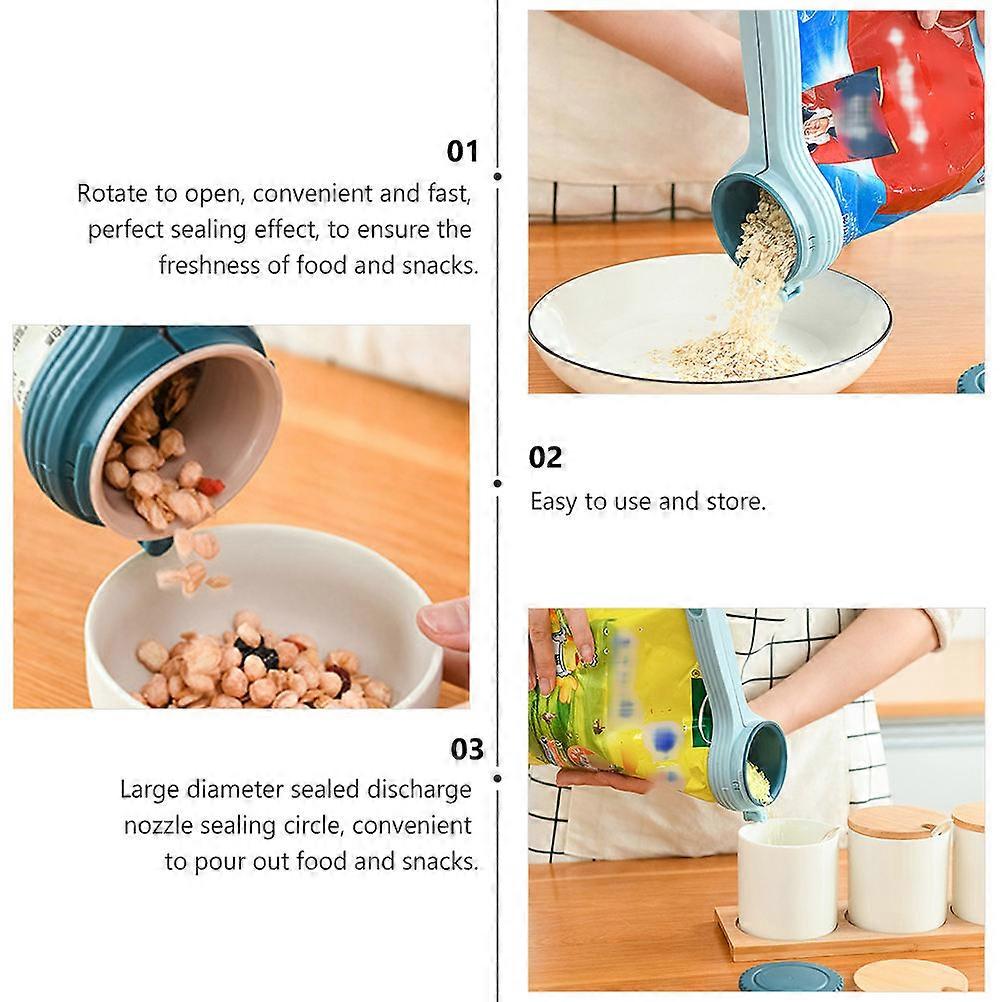 01
Rotate to open, convenient and fast, perfect sealing effect, to ensure the freshness of food and snacks.

02
Easy to use and store.

03
Large diameter sealed discharge nozzle sealing circle, convenient to pour out food and snacks.