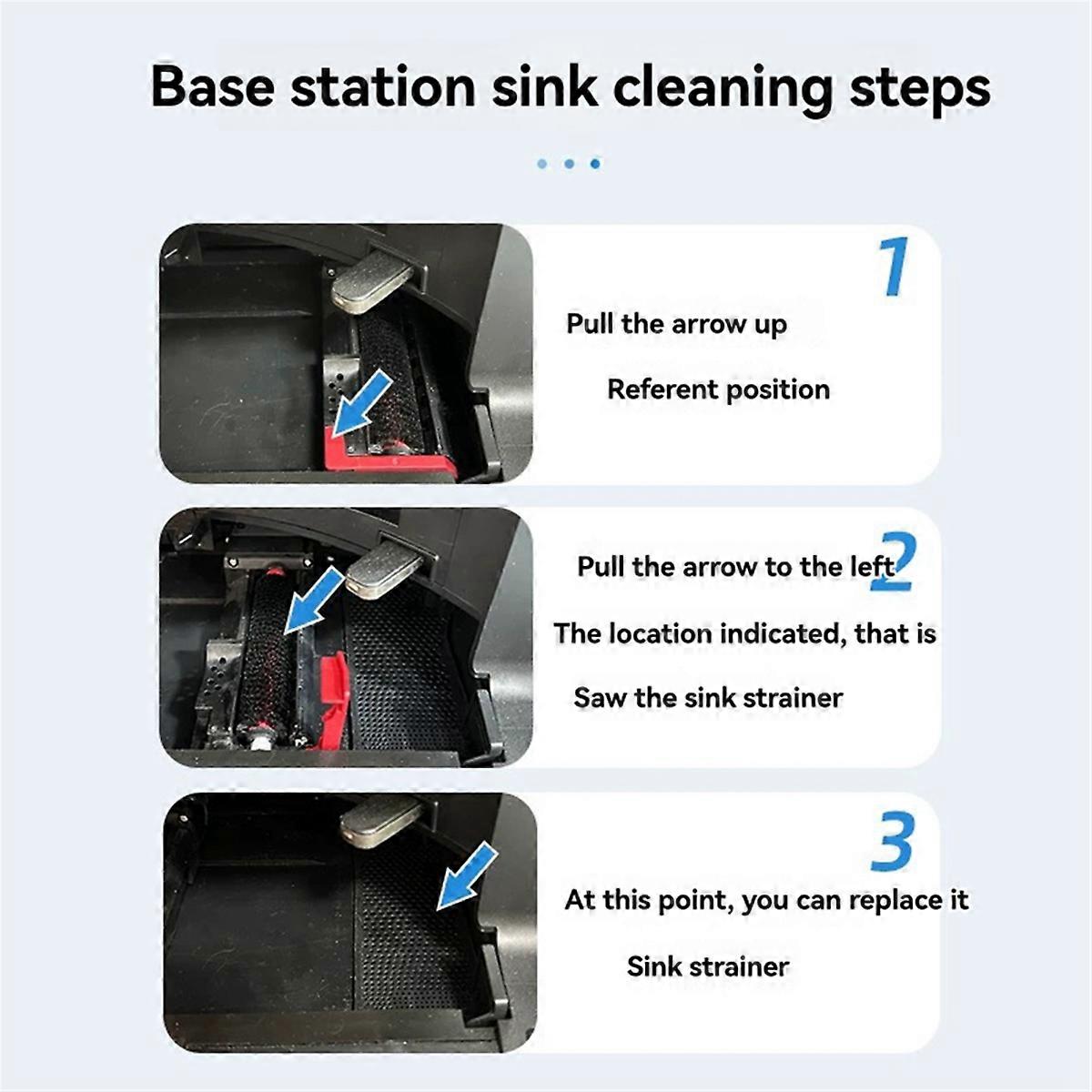 Base station sink cleaning steps

1

Pull the arrow up

Referent position

2

Pull the arrow to the left

The location indicated, that is

Saw the sink strainer

3

At this point, you can replace it

Sink strainer