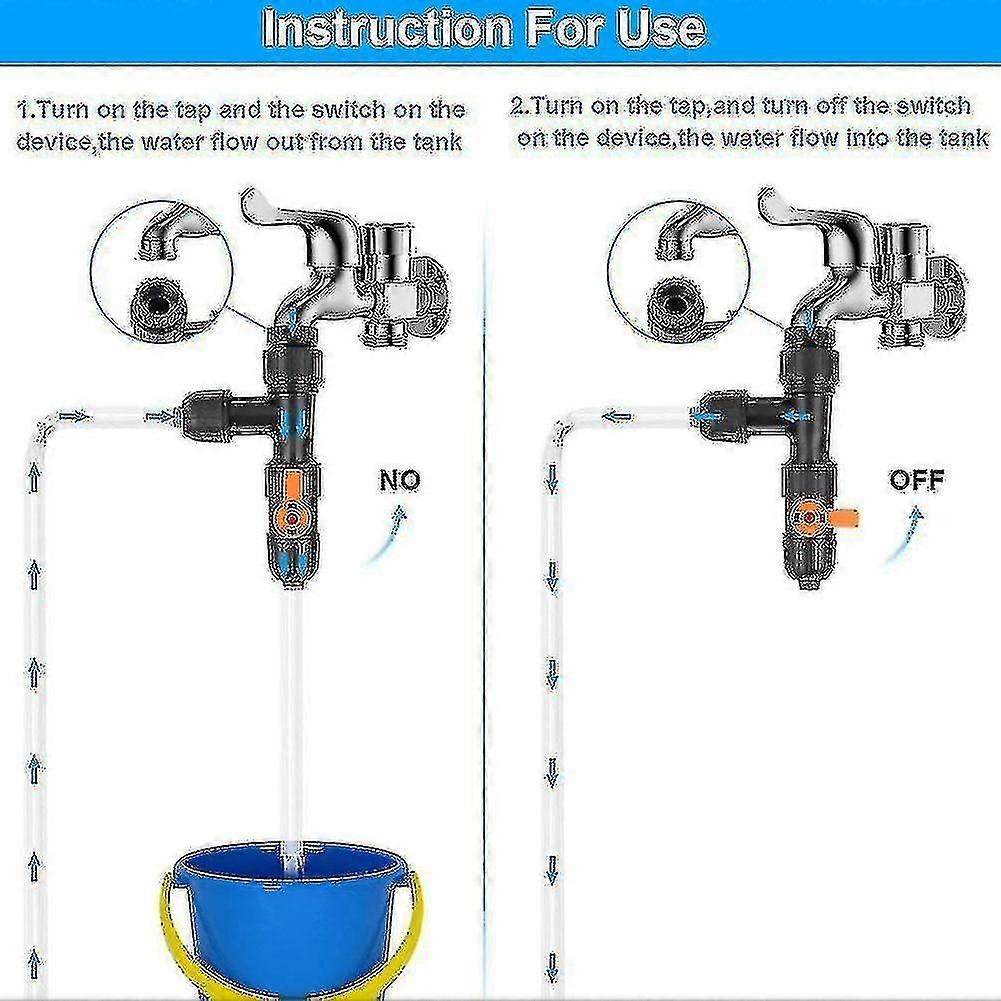 Instruction For Use

1.Turn on the tap and the switch on the device,the water flow out from the tank

NO

2.Turn on the tap,and turn off the switch on the device,the water flow into the tank

OFF