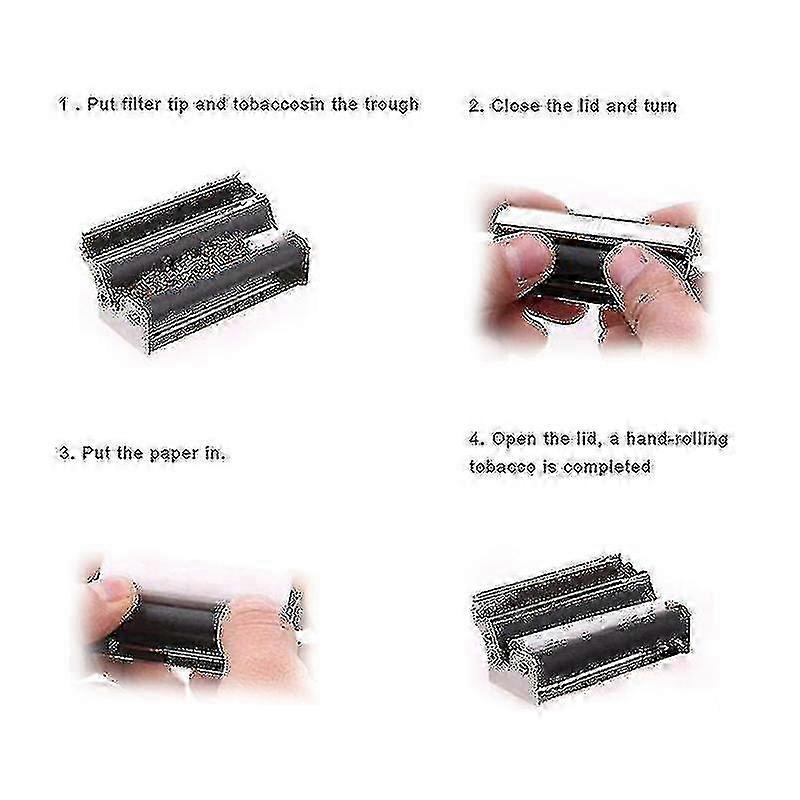 1 . Put filter tip and tobaccosin the trough

2. Close the lid and turn

3. Put the paper in.

4. Open the lid, a hand-rolling tobacco is completed