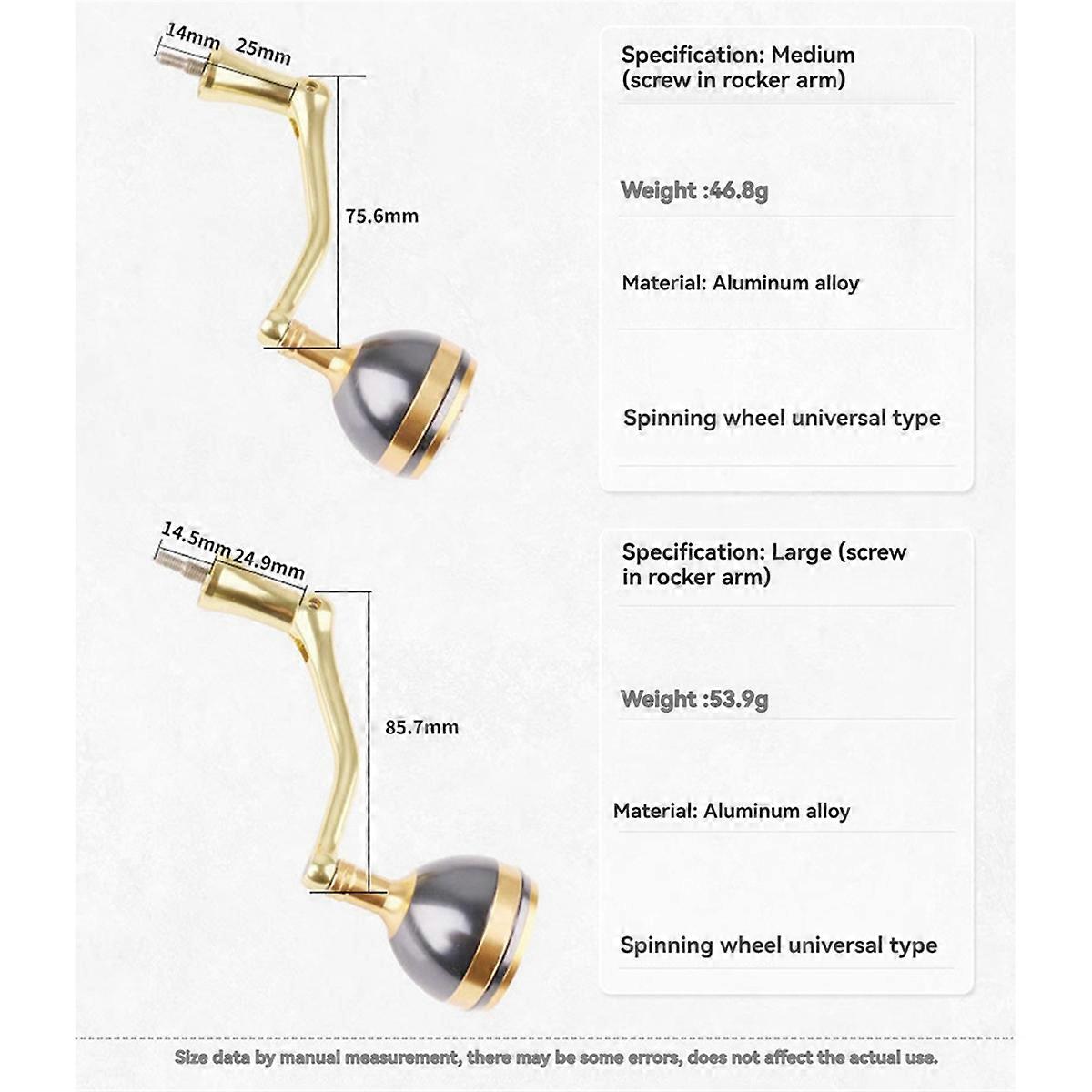 14mm 25mm

75.6mm

Specification: Medium (screw in rocker arm)

Weight :46.8g

Material: Aluminum alloy

Spinning wheel universal type

14.5mm 24.9mm

85.7mm

Specification: Large (screw in rocker arm)

Weight :53.9g

Material: Aluminum alloy

Spinning wheel universal type

Size data by manual measurement, there may be some errors, does not affect the actual use.