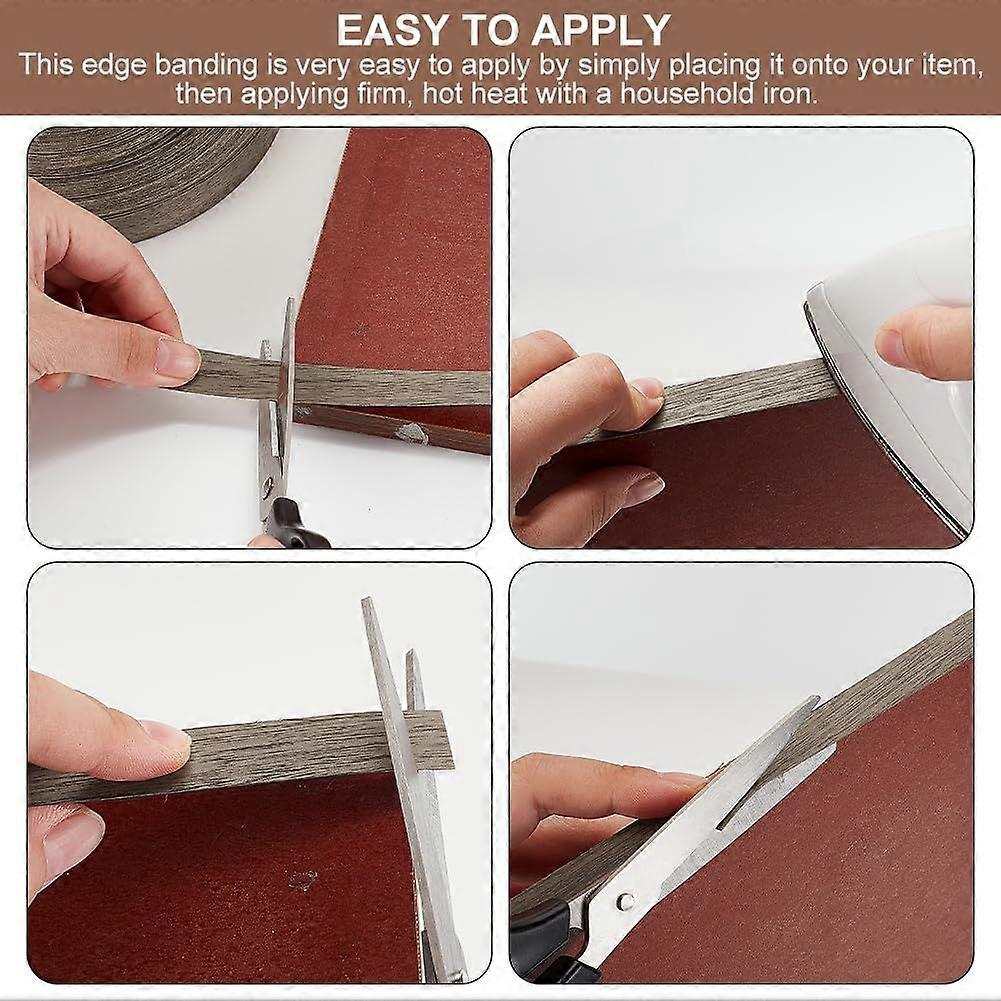 EASY TO APPLY
This edge banding is very easy to apply by simply placing it onto your item, then applying firm, hot heat with a household iron.