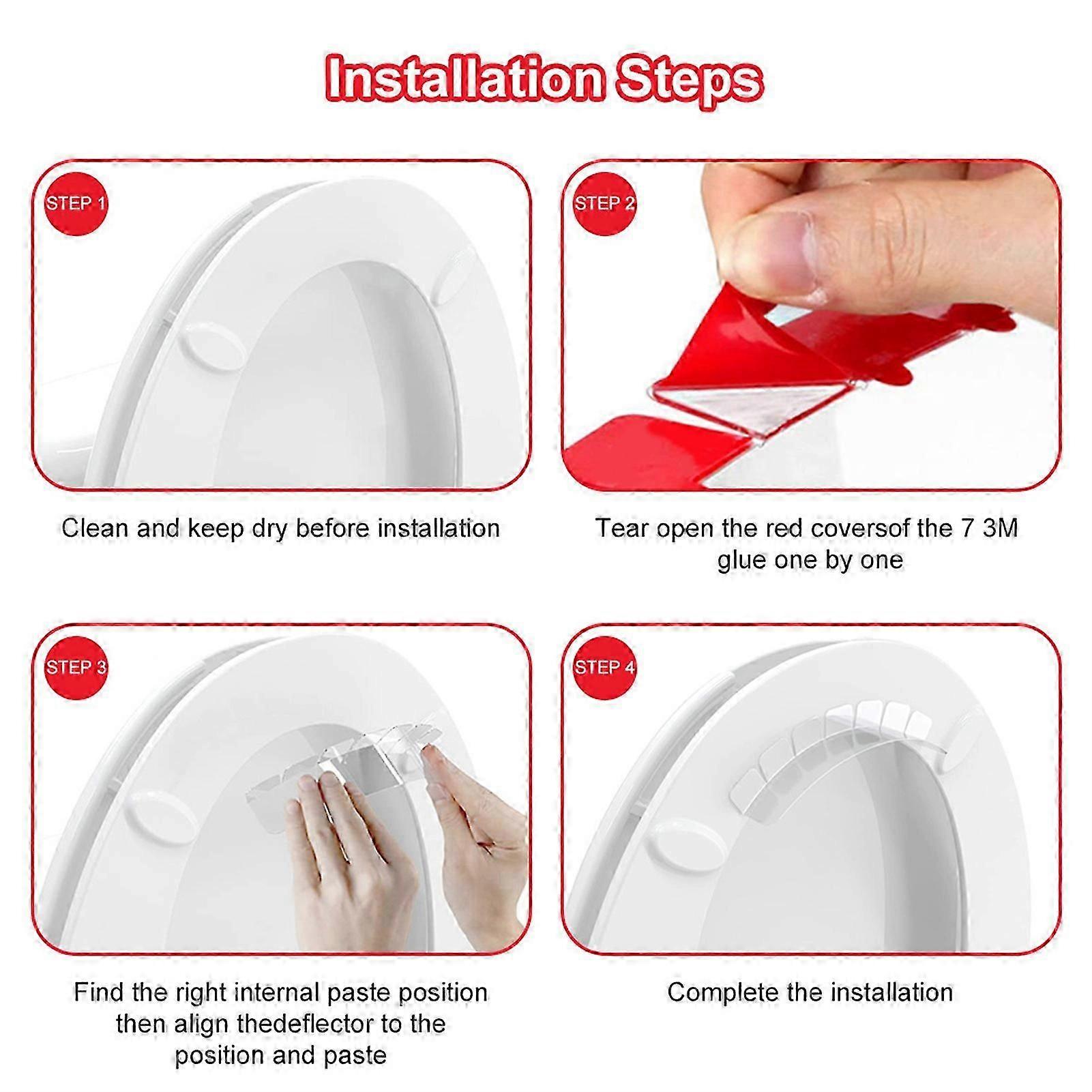 Installation Steps

STEP 1

Clean and keep dry before installation

STEP 2

Tear open the red coversof the 7 3M glue one by one

STEP 3

Find the right internal paste position then align thedeflector to the position and paste

STEP 4

Complete the installation