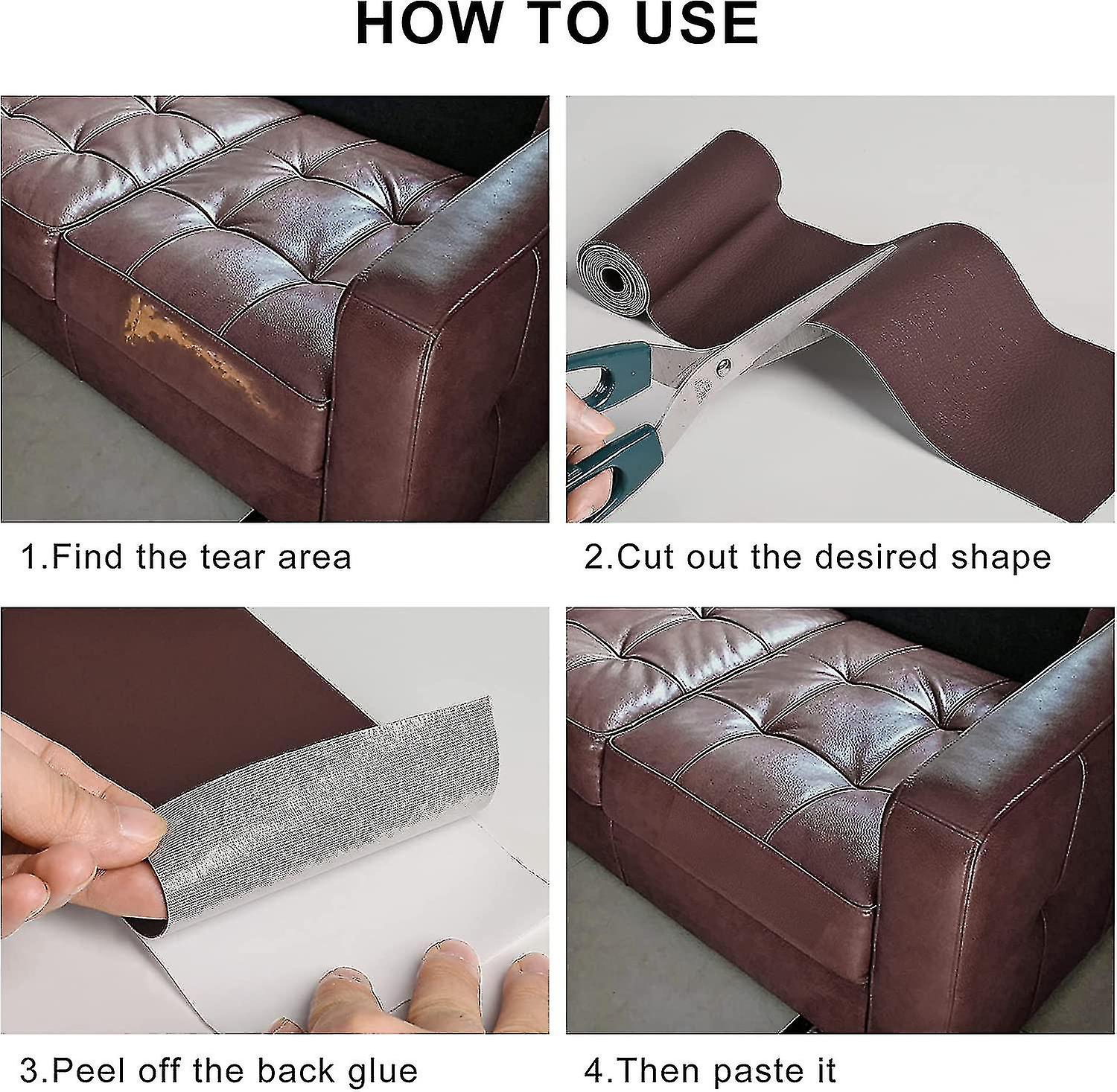 HOW TO USE

1.Find the tear area

2.Cut out the desired shape

3.Peel off the back glue

4.Then paste it