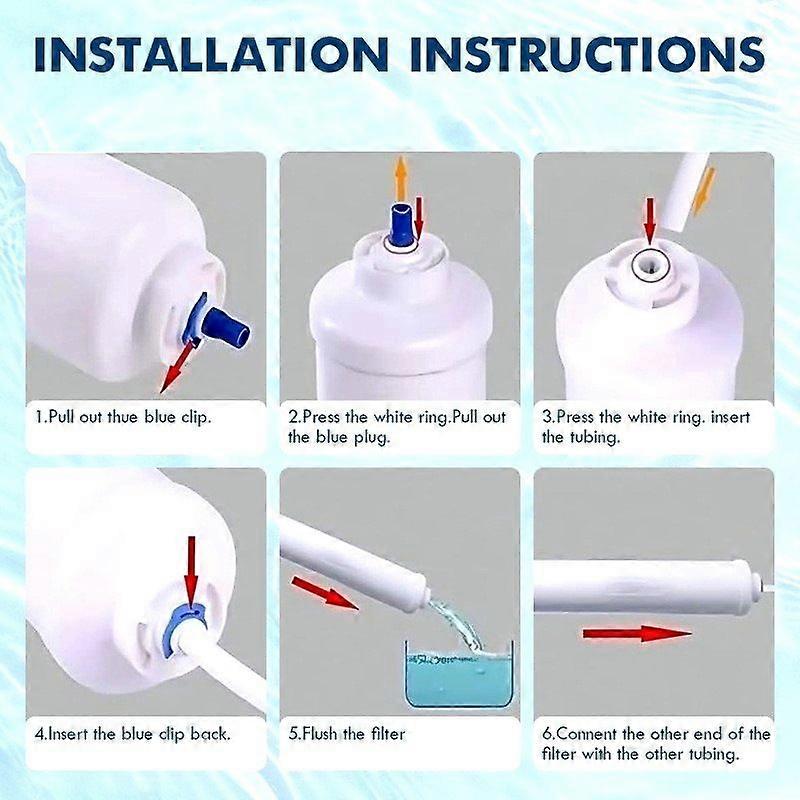 INSTALLATION INSTRUCTIONS

1.Pull out thue blue clip.

2.Press the white ring.Pull out the blue plug.

3.Press the white ring. insert the tubing.

4.Insert the blue clip back.

5.Flush the filter

6.Connent the other end of the filter with the other tubing.