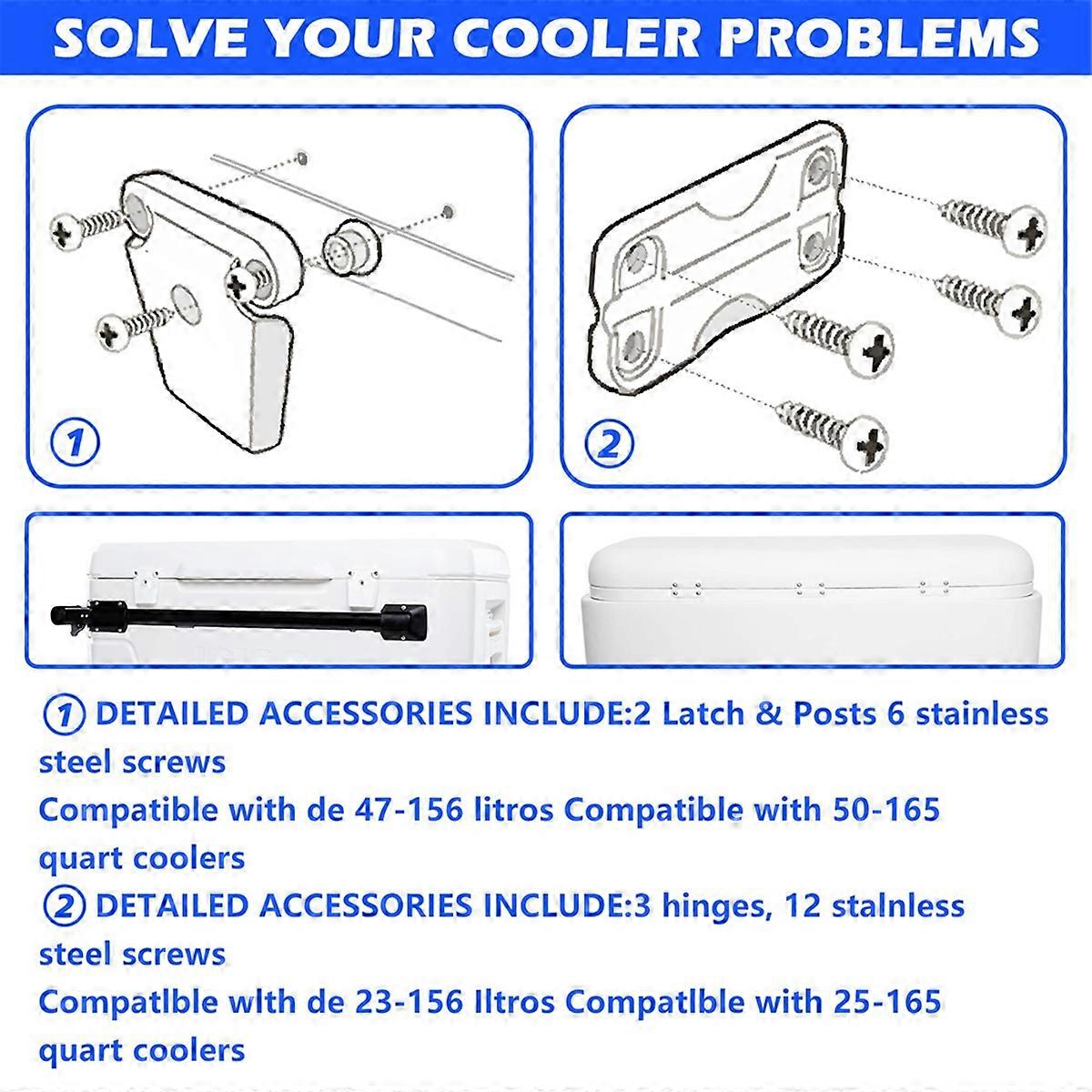 SOLVE YOUR COOLER PROBLEMS

①

②

① DETAILED ACCESSORIES INCLUDE:2 Latch & Posts 6 stainless steel screws
Compatible with de 47-156 litros Compatible with 50-165 quart coolers
② DETAILED ACCESSORIES INCLUDE:3 hinges, 12 stalnless steel screws
Compatlble wlth de 23-156 lltros Compatlble with 25-165 quart coolers