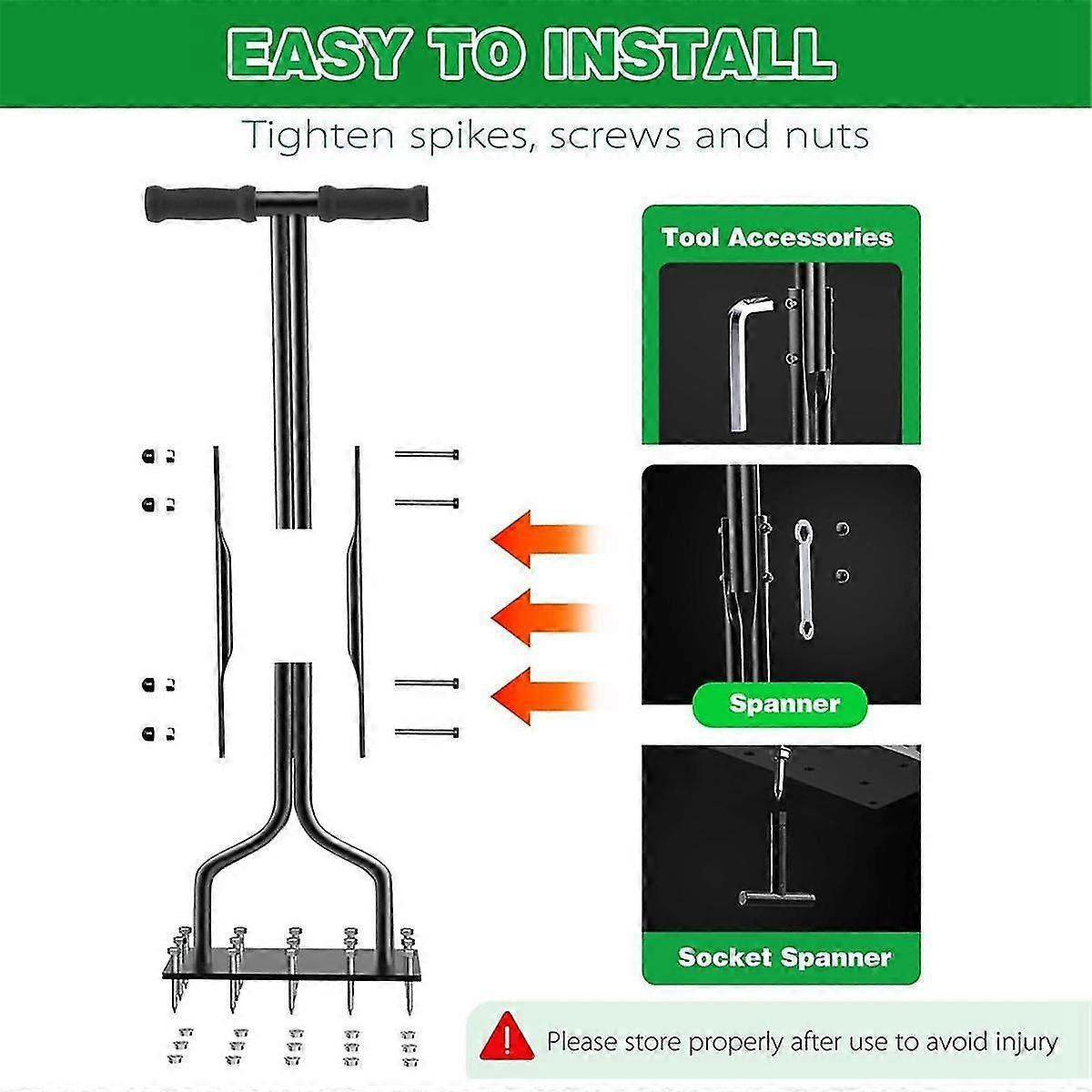 EASY TO INSTALL

Tighten spikes, screws and nuts

Tool Accessories

Spanner

Socket Spanner

Please store properly after use to avoid injury