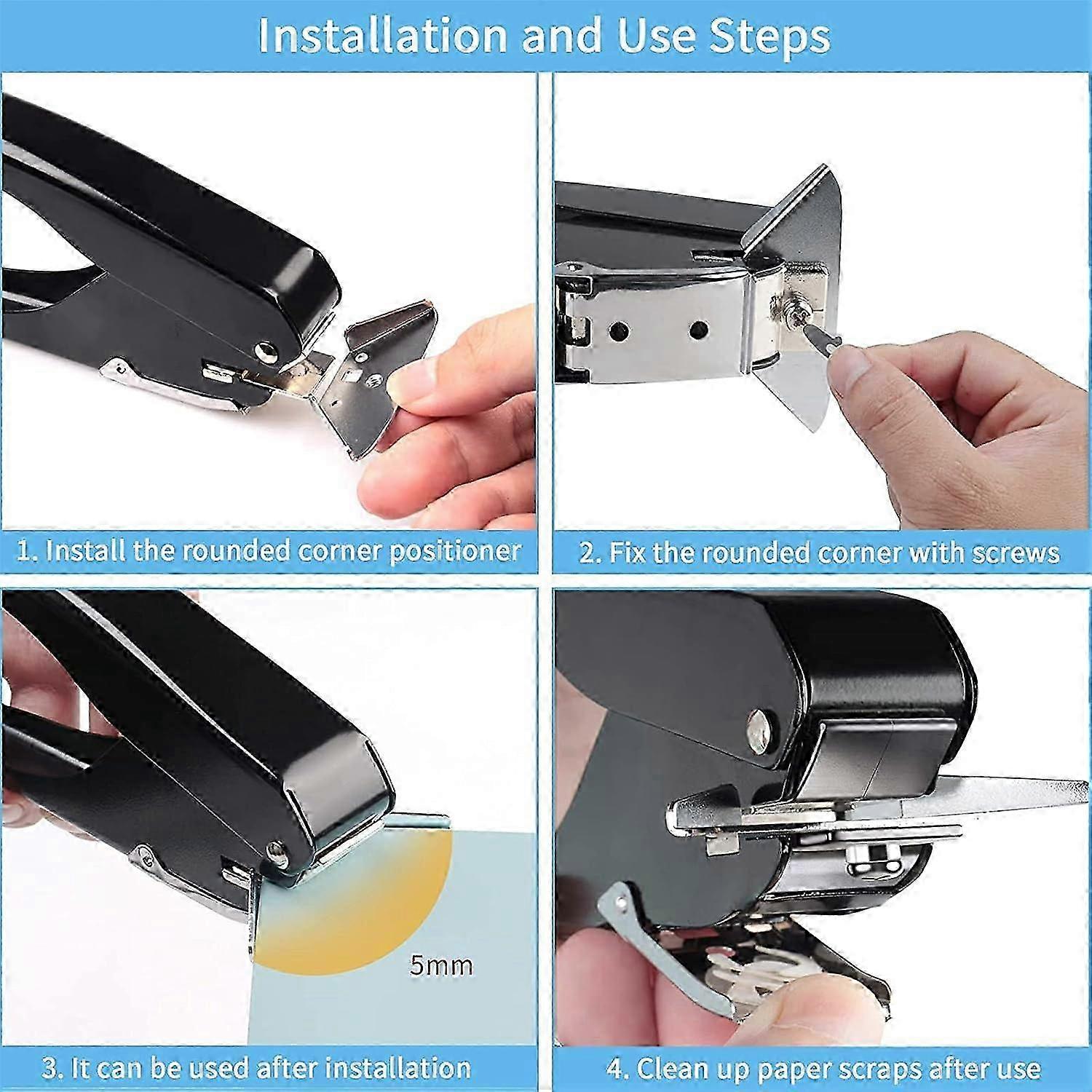 Installation and Use Steps

1. Install the rounded corner positioner

2. Fix the rounded corner with screws

5mm

3. It can be used after installation

4. Clean up paper scraps after use