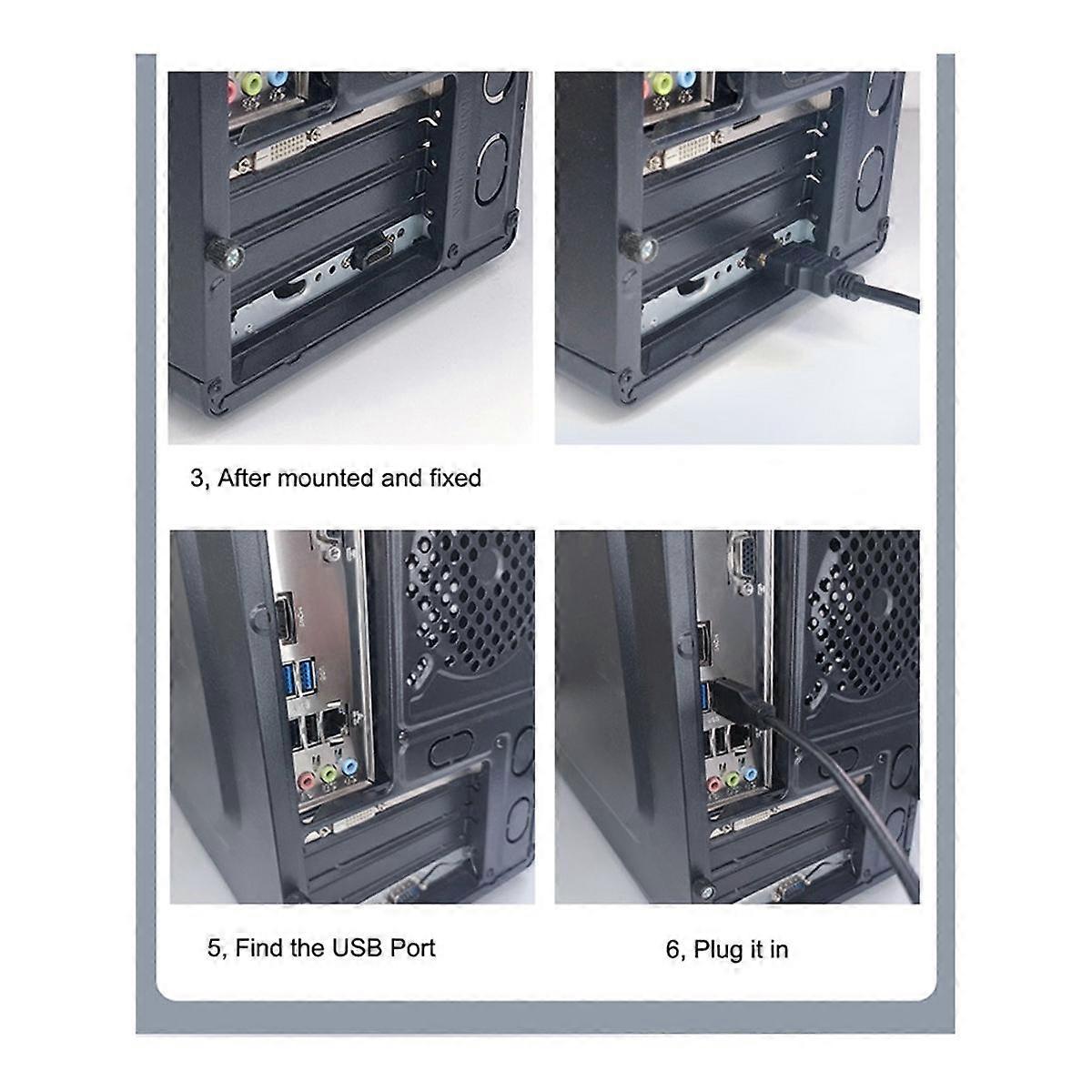 3, After mounted and fixed

5, Find the USB Port

6, Plug it in