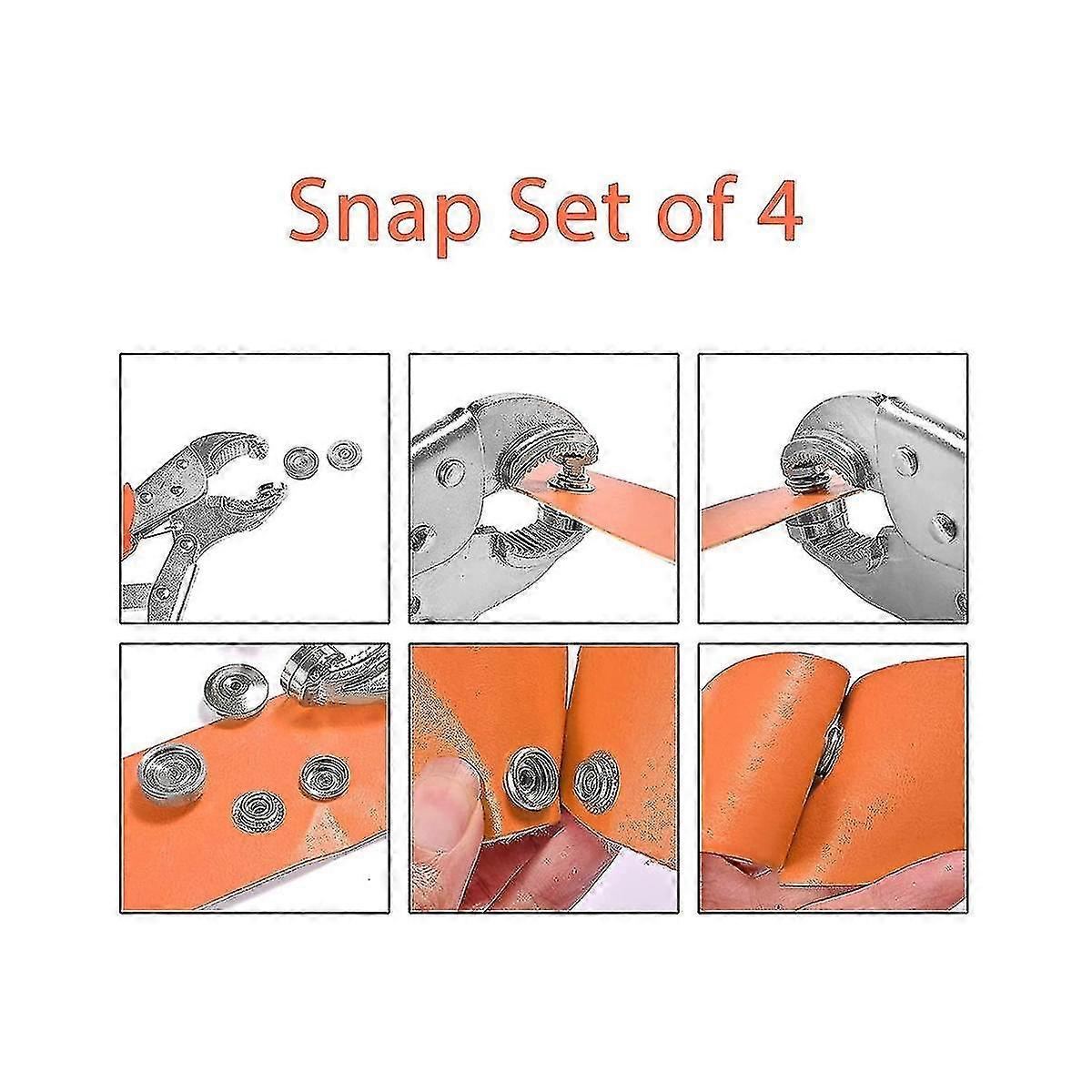 Snap Set of 4