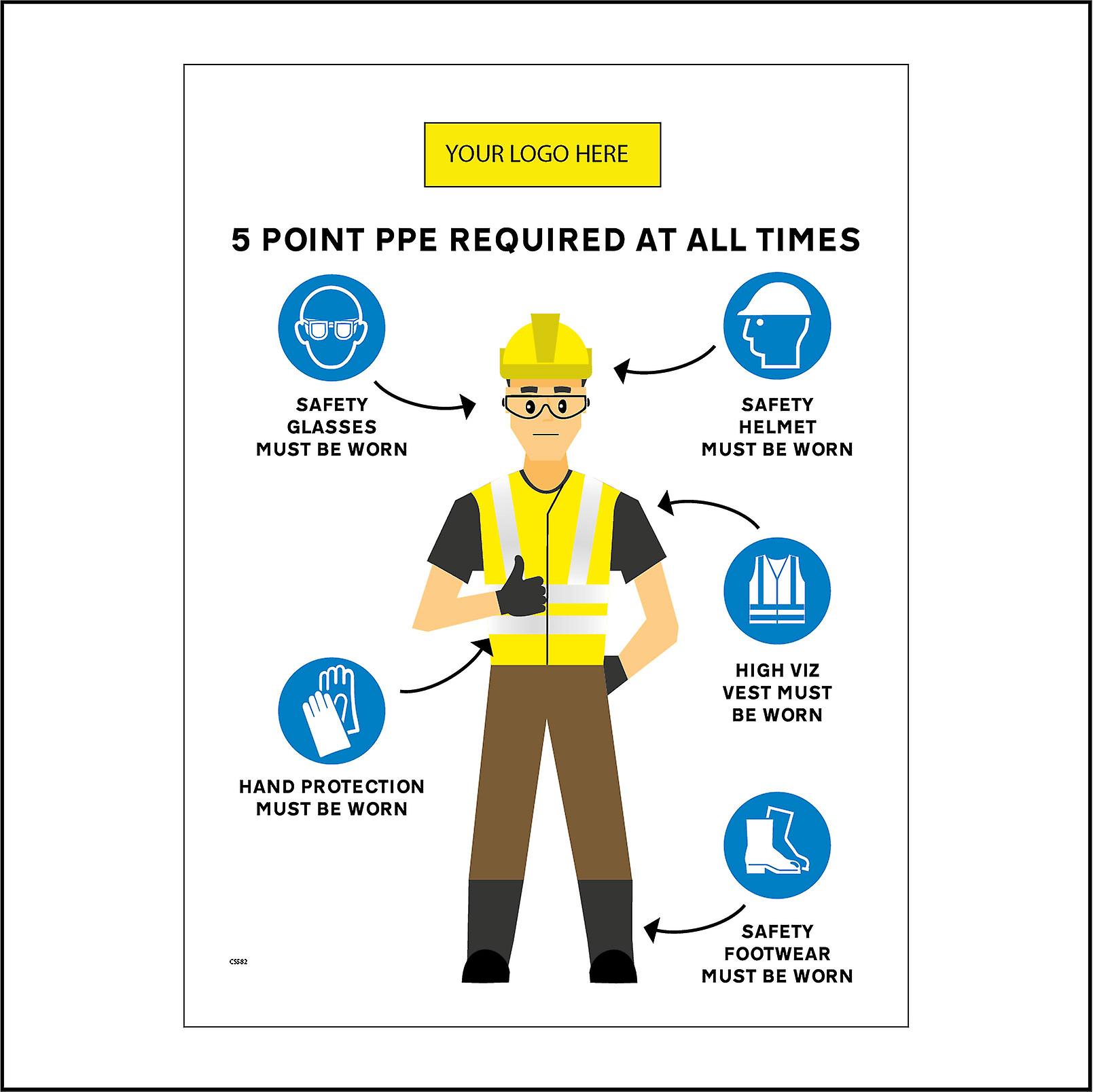 YOUR LOGO HERE

5 POINT PPE REQUIRED AT ALL TIMES

SAFETY GLASSES MUST BE WORN

SAFETY HELMET MUST BE WORN

HIGH VIZ VEST MUST BE WORN

HAND PROTECTION MUST BE WORN

SAFETY FOOTWEAR MUST BE WORN

CS582