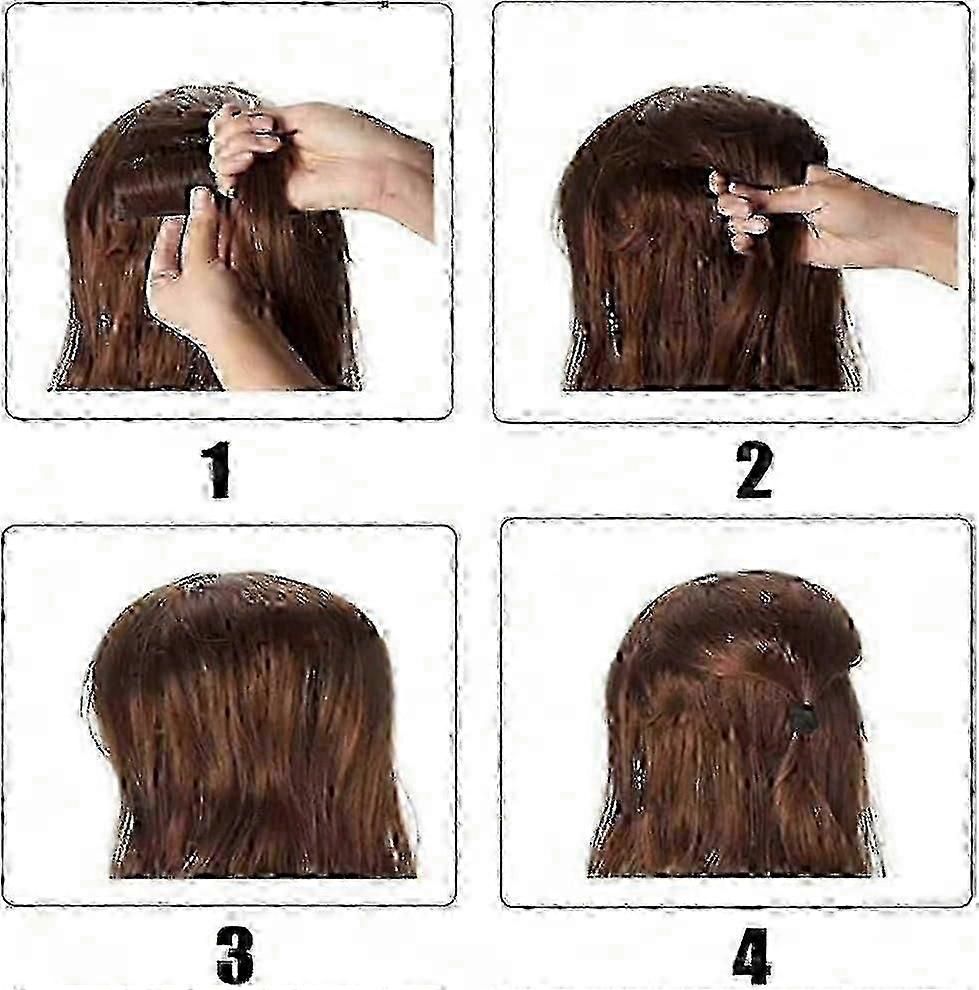 1

2

3

4