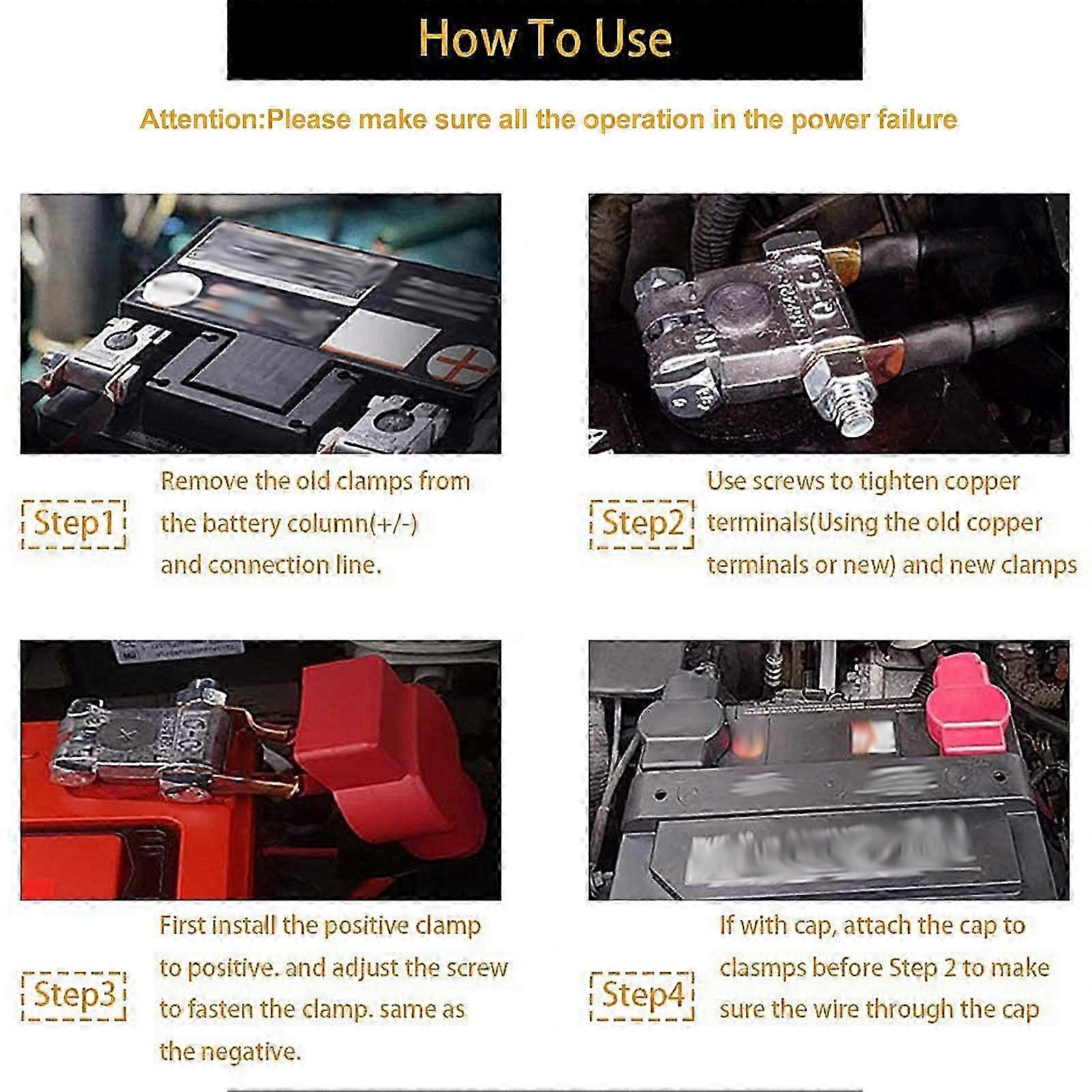 How To Use

Attention:Please make sure all the operation in the power failure

Step1

Remove the old clamps from the battery column(+/-) and connection line.

Step2

Use screws to tighten copper terminals(Using the old copper terminals or new) and new clamps

Step3

First install the positive clamp to positive. and adjust the screw to fasten the clamp. same as the negative.

Step4

If with cap, attach the cap to clasmps before Step 2 to make sure the wire through the cap