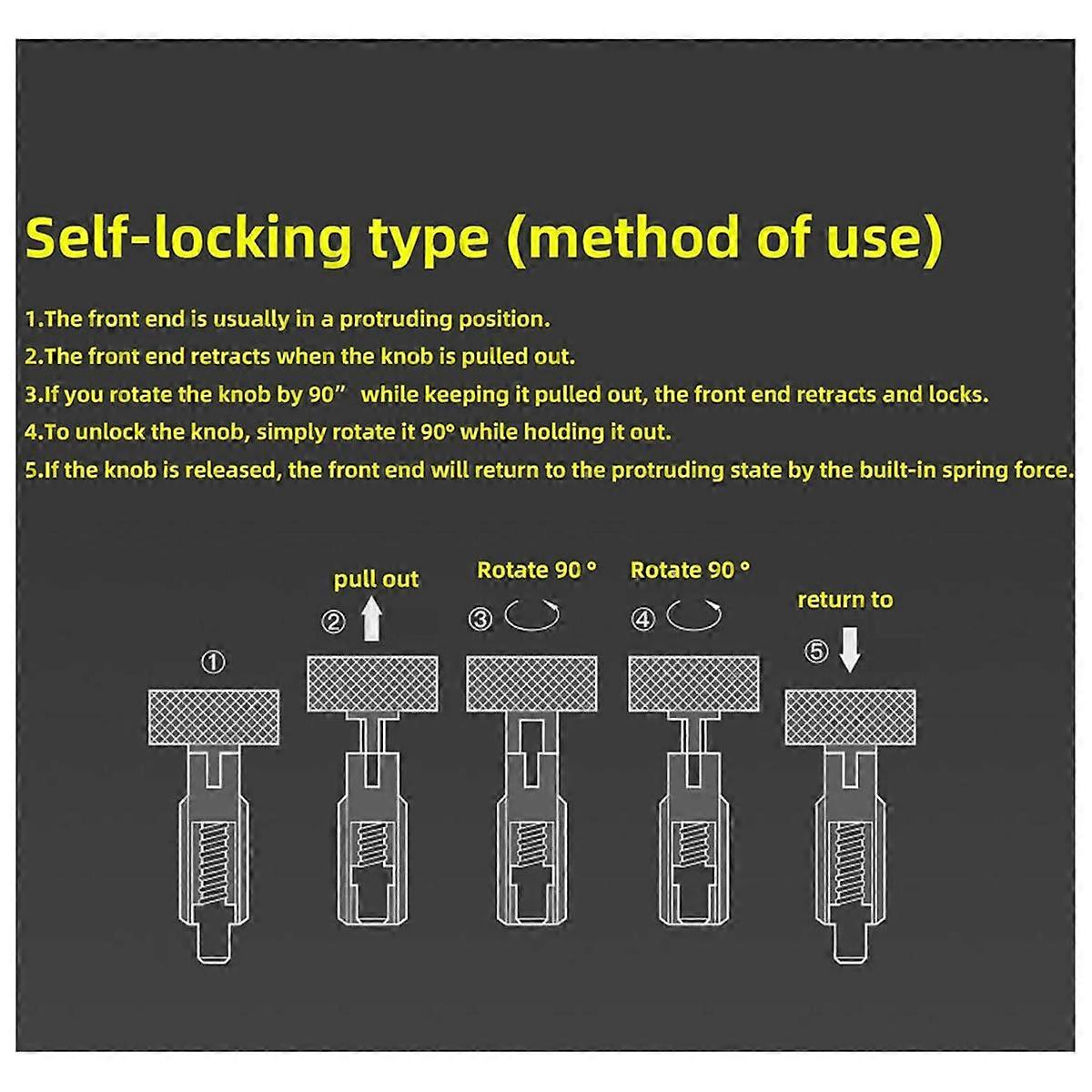 Self-locking type (method of use)

1.The front end is usually in a protruding position.

2.The front end retracts when the knob is pulled out.

3.If you rotate the knob by 90”  while keeping it pulled out, the front end retracts and locks.

4.To unlock the knob, simply rotate it 90° while holding it out.

5.If the knob is released, the front end will return to the protruding state by the built-in spring force.

①

pull out
②

Rotate 90 °
③

Rotate 90 °
④

return to
⑤