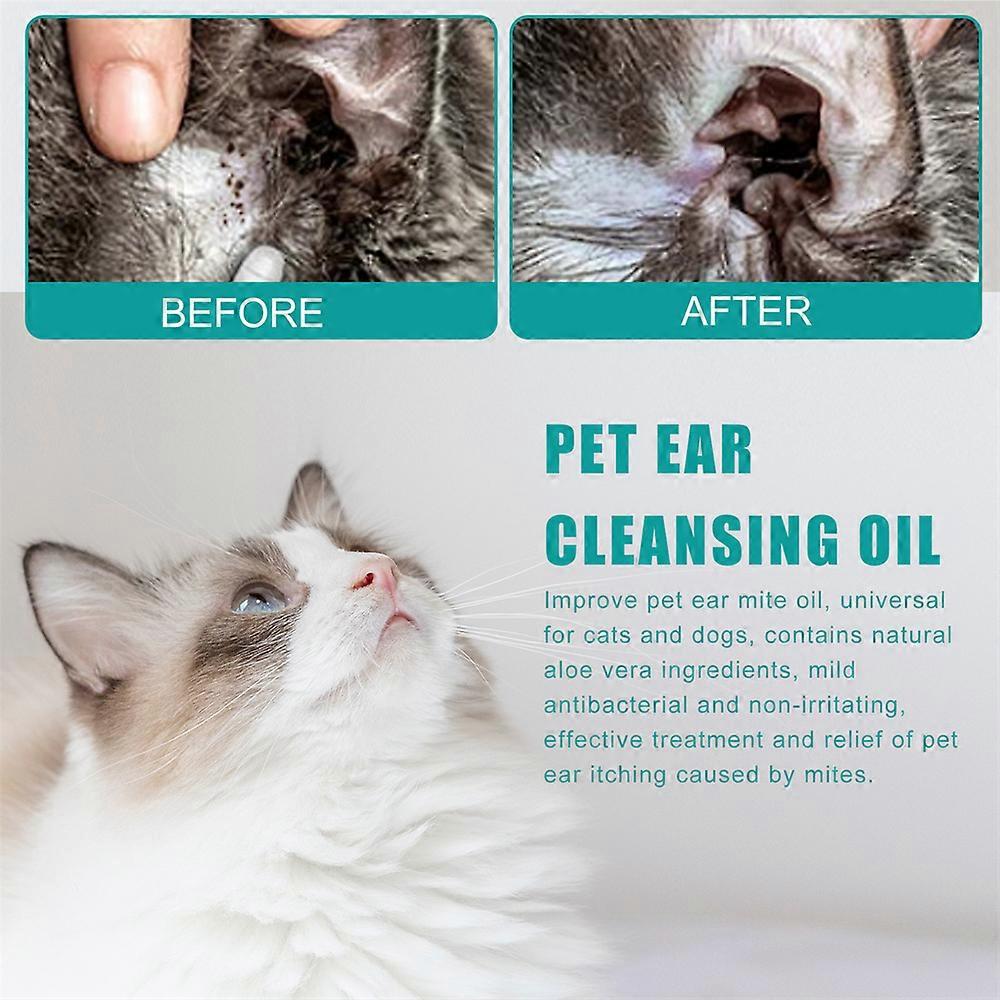 BEFORE

AFTER

PET EAR CLEANSING OIL

Improve pet ear mite oil, universal for cats and dogs, contains natural aloe vera ingredients, mild antibacterial and non-irritating, effective treatment and relief of pet ear itching caused by mites.