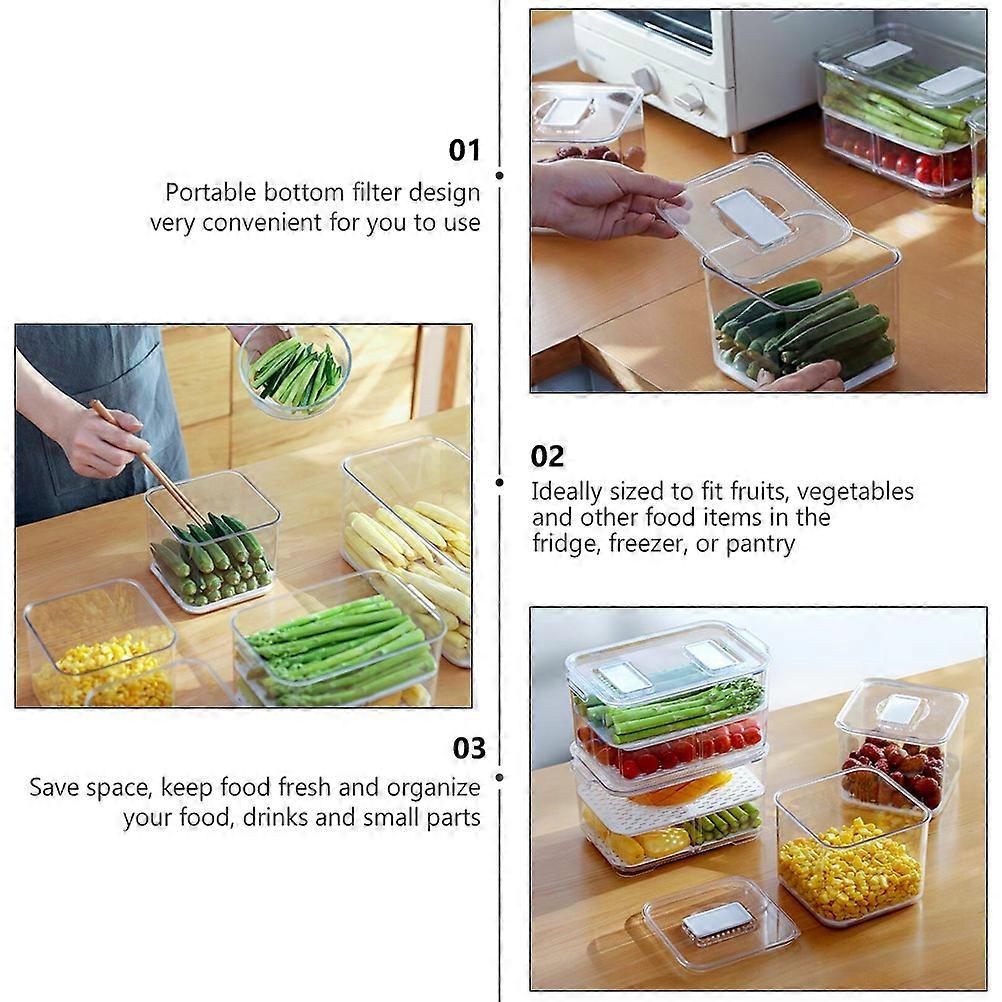 01

Portable bottom filter design very convenient for you to use

02

Ideally sized to fit fruits, vegetables and other food items in the fridge, freezer, or pantry

03

Save space, keep food fresh and organize your food, drinks and small parts