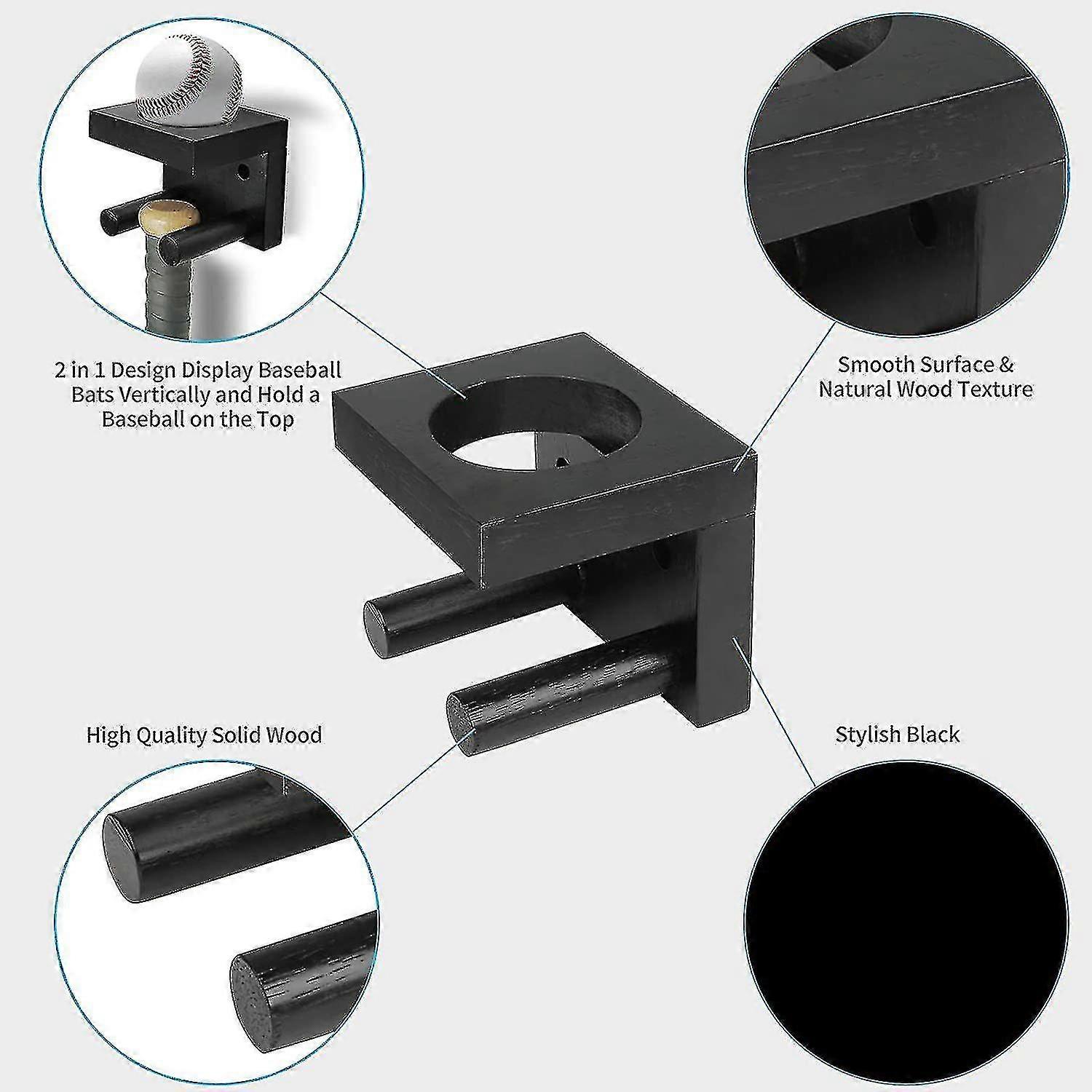 2 in 1 Design Display Baseball Bats Vertically and Hold a Baseball on the Top

Smooth Surface & Natural Wood Texture

High Quality Solid Wood

Stylish Black