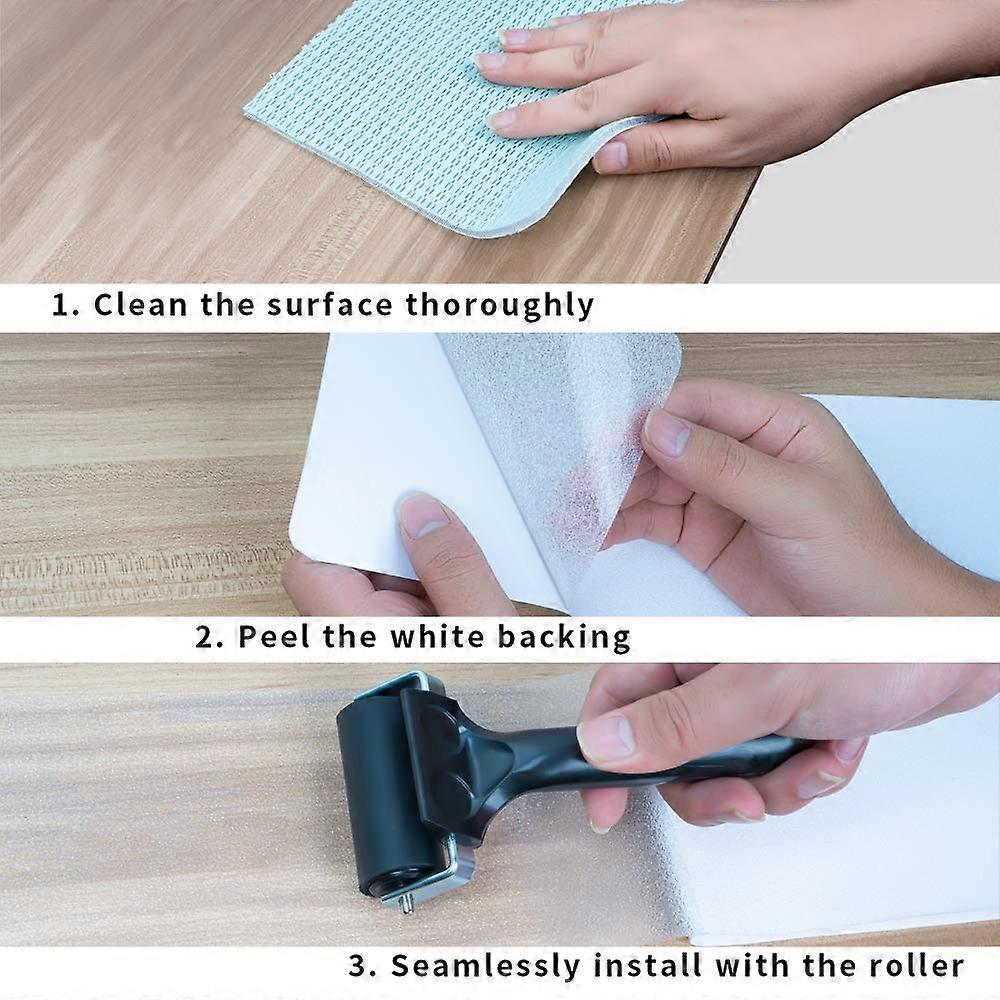 1. Clean the surface thoroughly

2. Peel the white backing

3. Seamlessly install with the roller