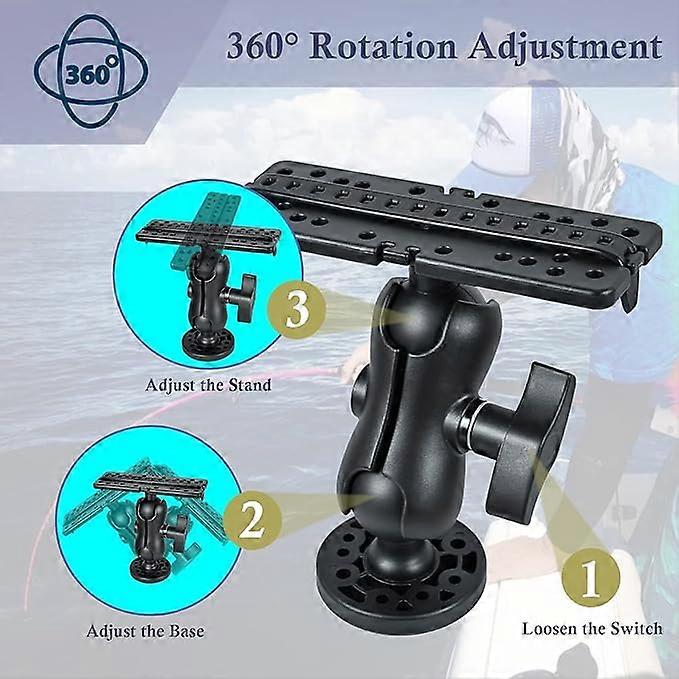 360°

360° Rotation Adjustment

3

Adjust the Stand

2

Adjust the Base

1

Loosen the Switch