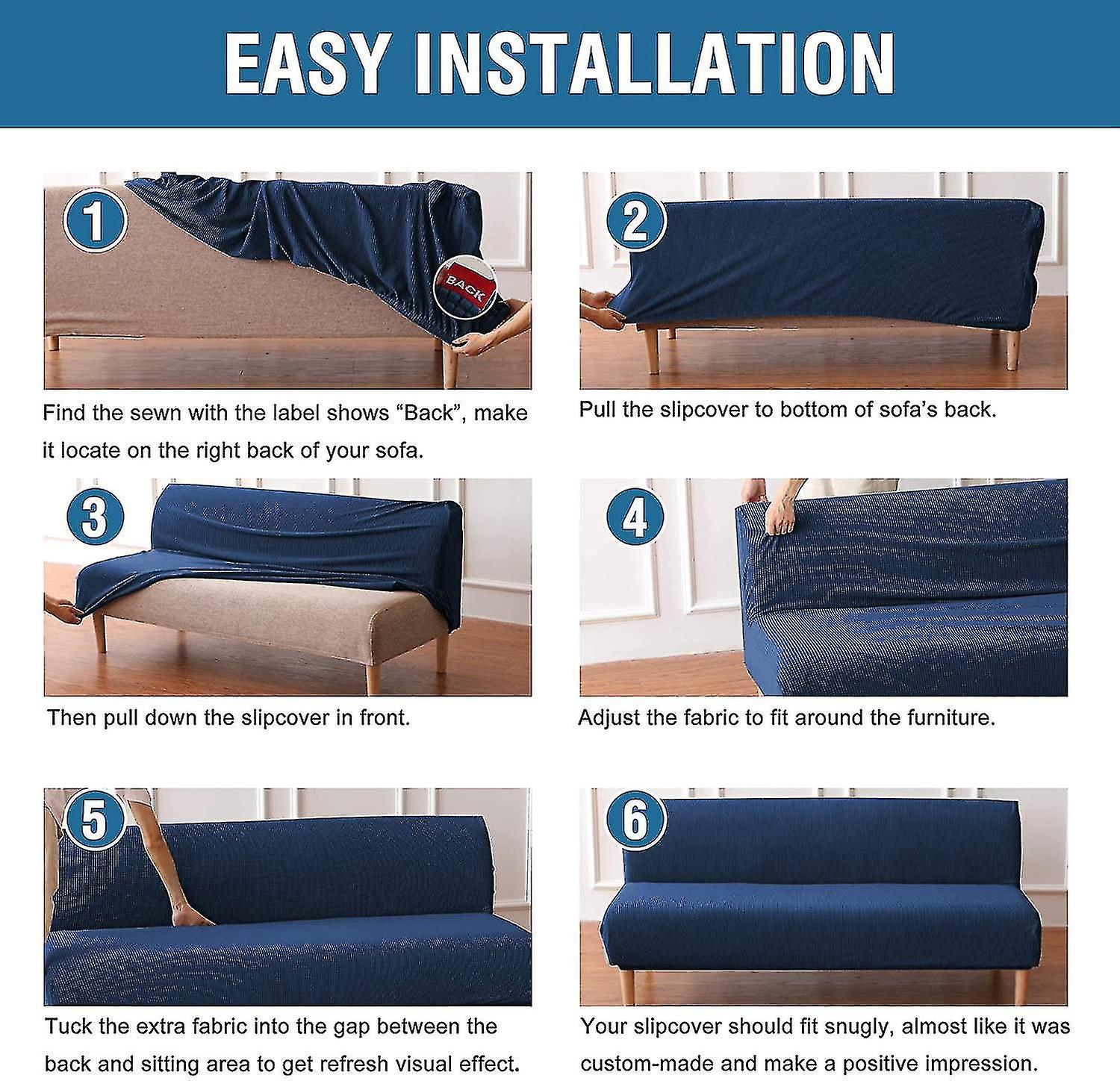 EASY INSTALLATION

1

BACK

Find the sewn with the label shows “Back”, make it locate on the right back of your sofa.

2

Pull the slipcover to bottom of sofa’s back.

3

Then pull down the slipcover in front.

4

Adjust the fabric to fit around the furniture.

5

Tuck the extra fabric into the gap between the back and sitting area to get refresh visual effect.

6

Your slipcover should fit snugly, almost like it was custom-made and make a positive impression.