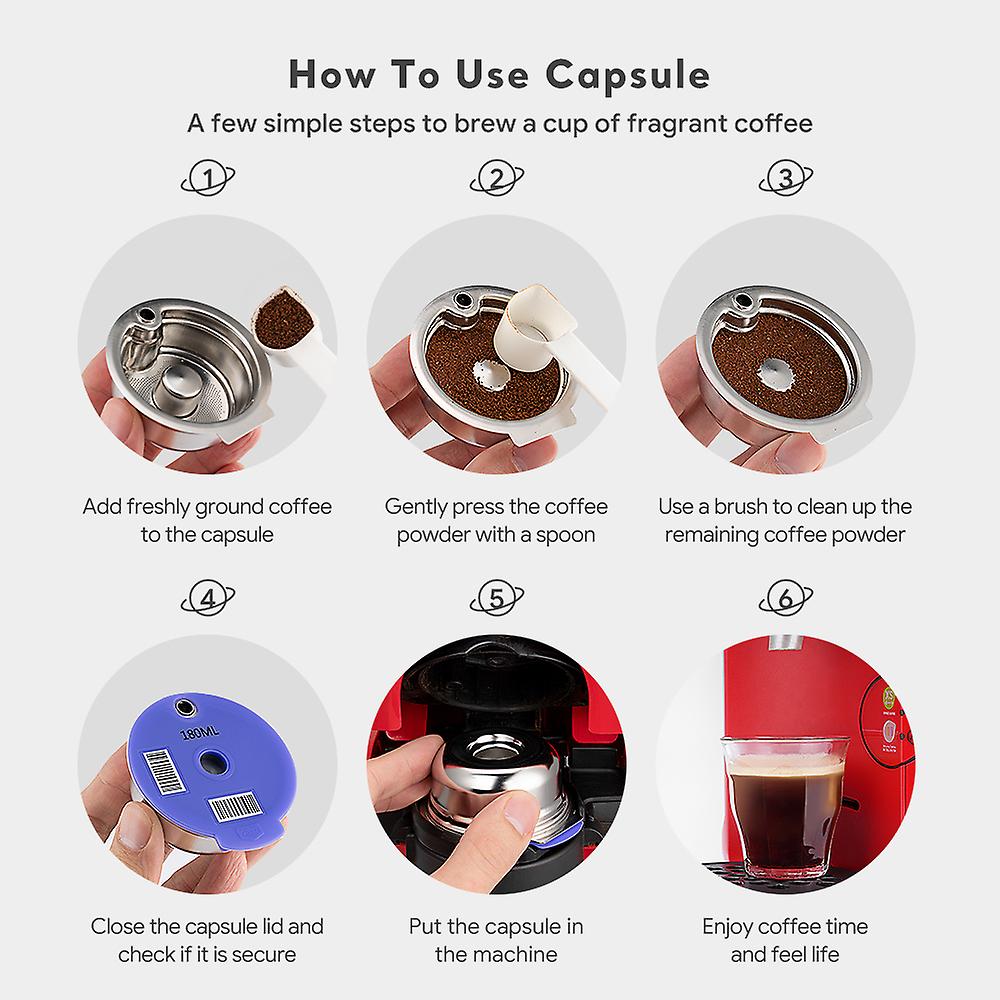 How To Use Capsule

A few simple steps to brew a cup of fragrant coffee

1

Add freshly ground coffee to the capsule

2

Gently press the coffee powder with a spoon

3

Use a brush to clean up the remaining coffee powder

4

180ML

Close the capsule lid and check if it is secure

5

Put the capsule in the machine

6

Enjoy coffee time and feel life