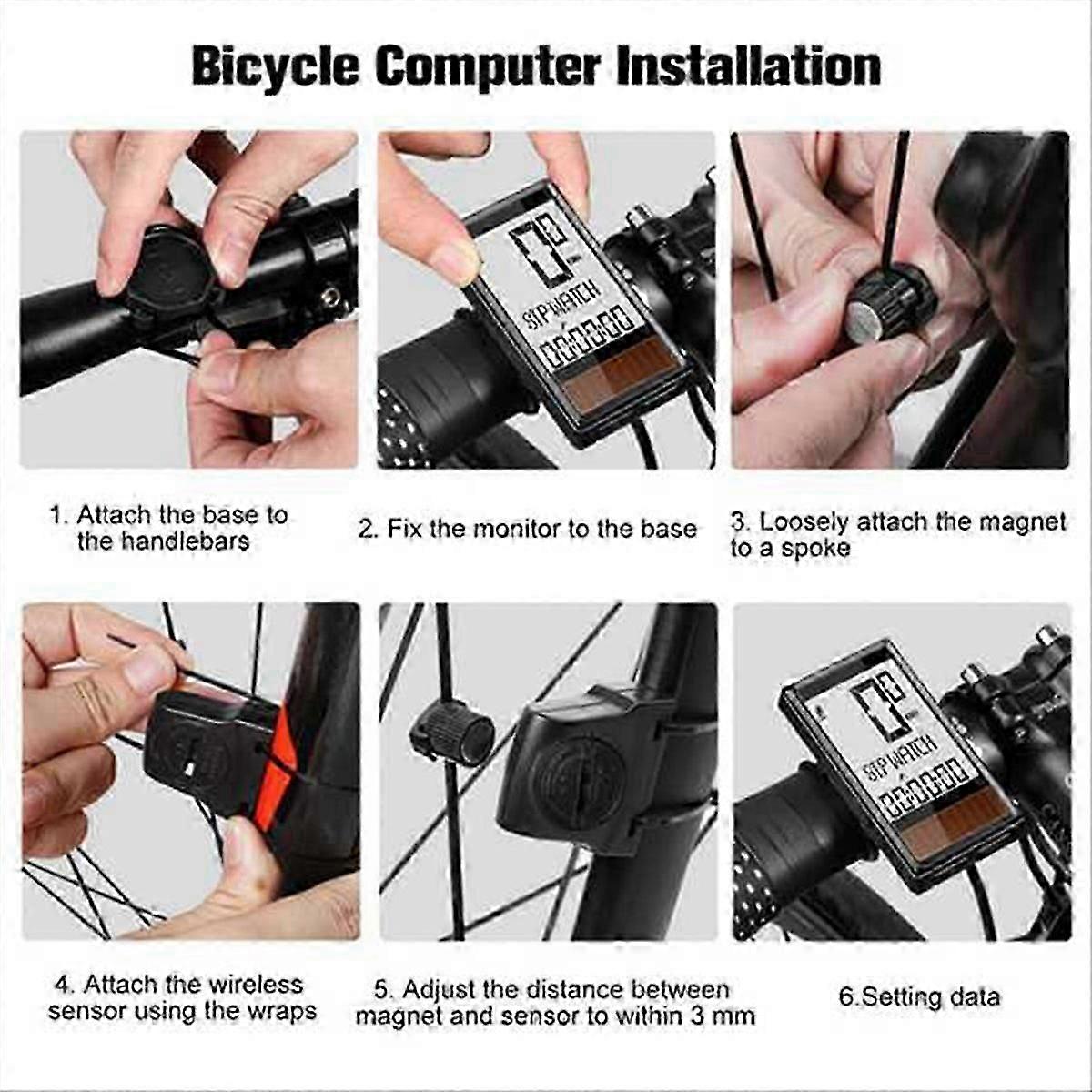 Bicycle Computer Installation

0
STPWATCH
00:00:00

1. Attach the base to the handlebars

2. Fix the monitor to the base

3. Loosely attach the magnet to a spoke

0
STPWATCH
00:00:00

4. Attach the wireless sensor using the wraps

5. Adjust the distance between magnet and sensor to within 3 mm

6.Setting data