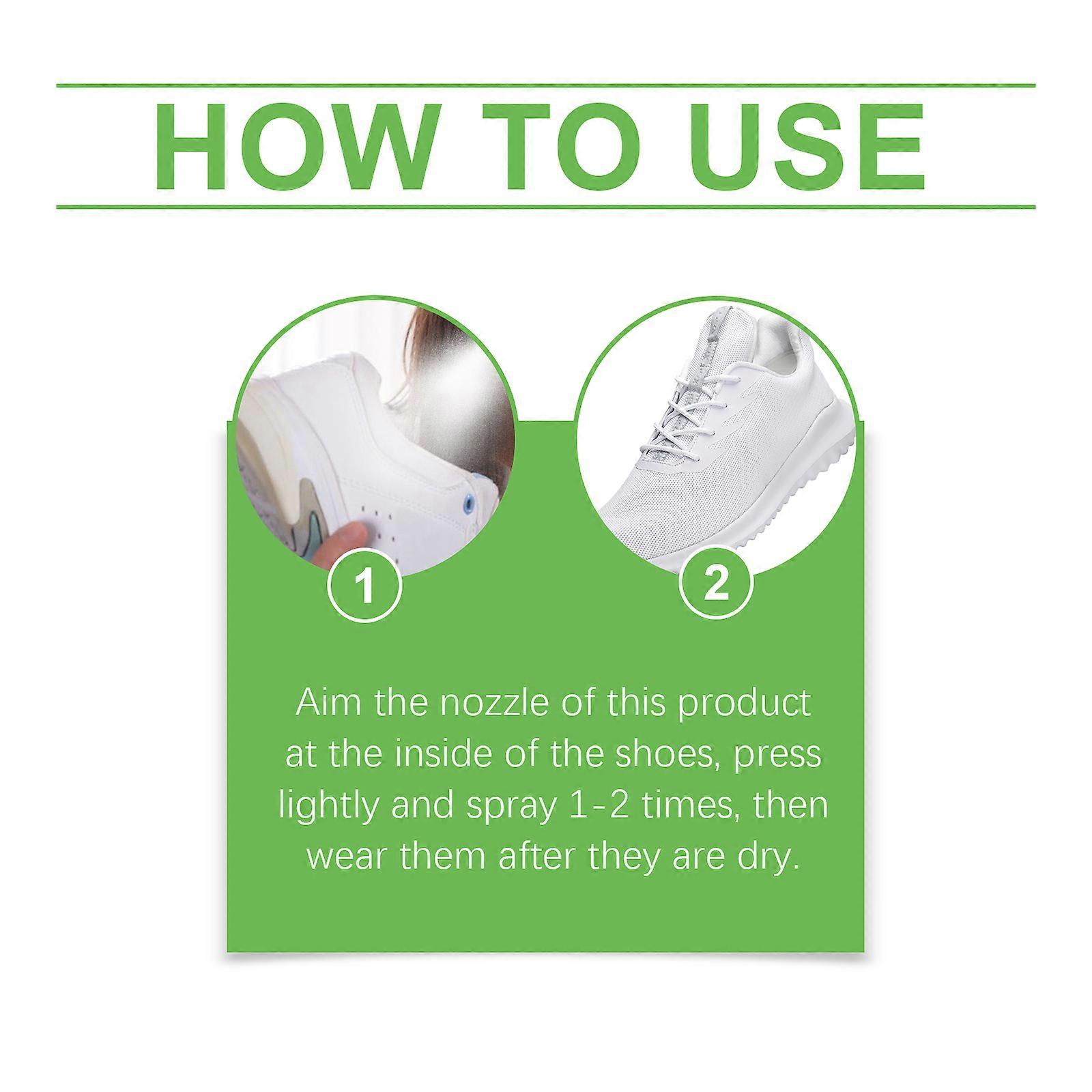 HOW TO USE

1

2

Aim the nozzle of this product at the inside of the shoes, press lightly and spray 1-2 times, then wear them after they are dry.