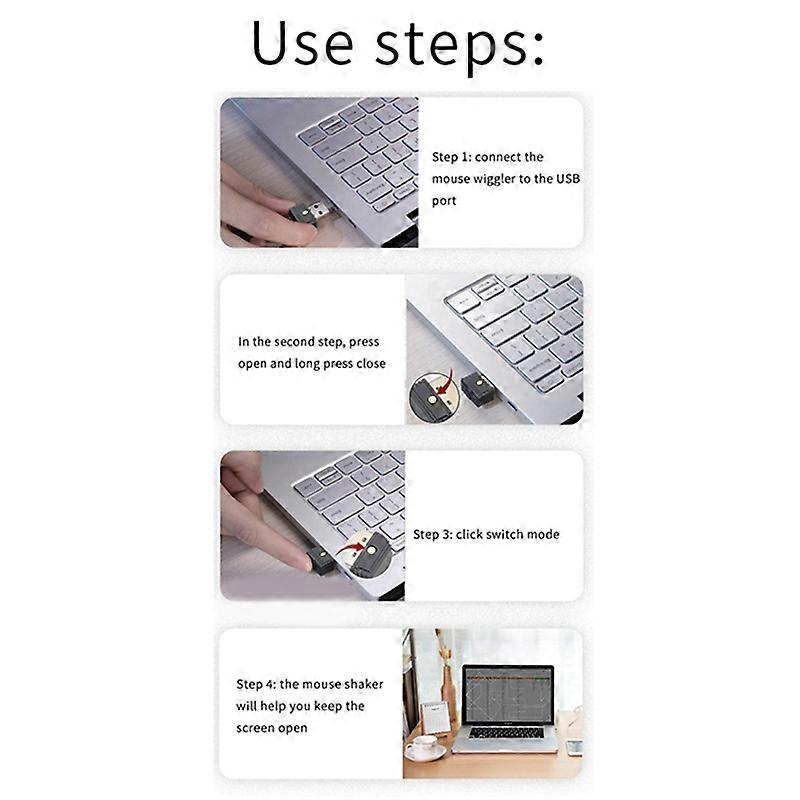 Use steps:

Step 1: connect the mouse wiggler to the USB port

In the second step, press open and long press close

Step 3: click switch mode

Step 4: the mouse shaker will help you keep the screen open