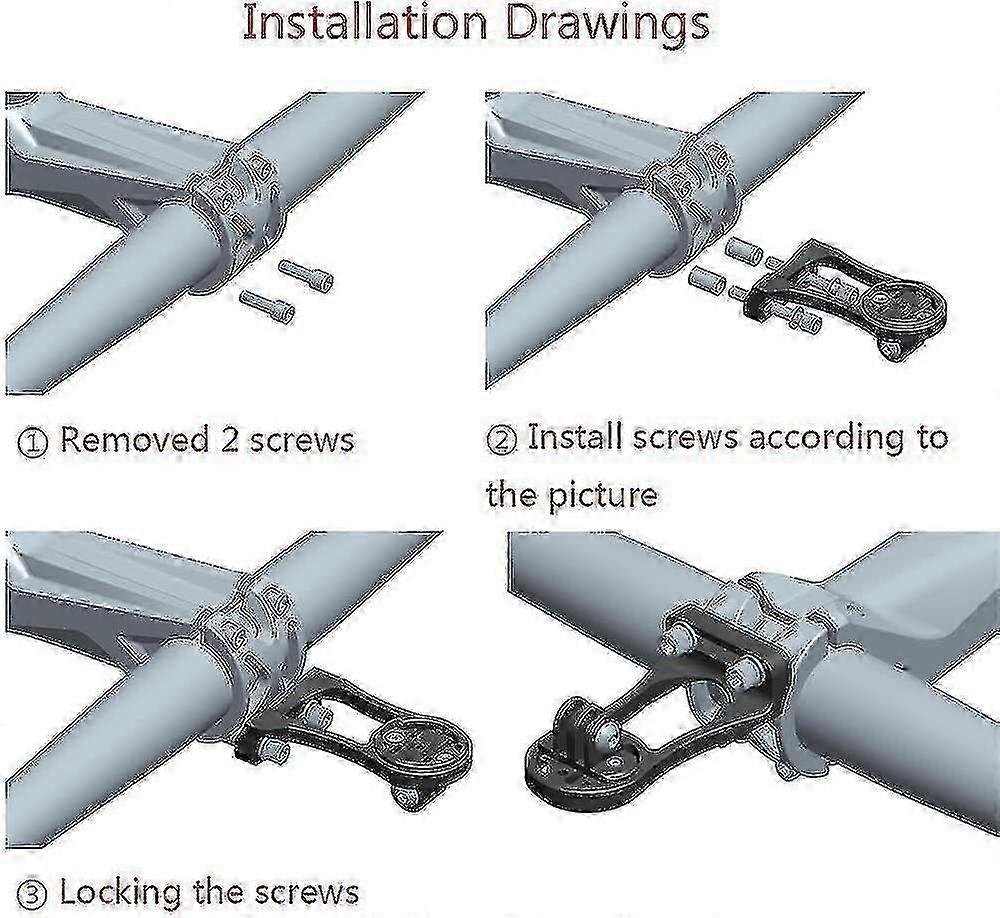 Installation Drawings

① Removed 2 screws

② Install screws according to the picture

③ Locking the screws