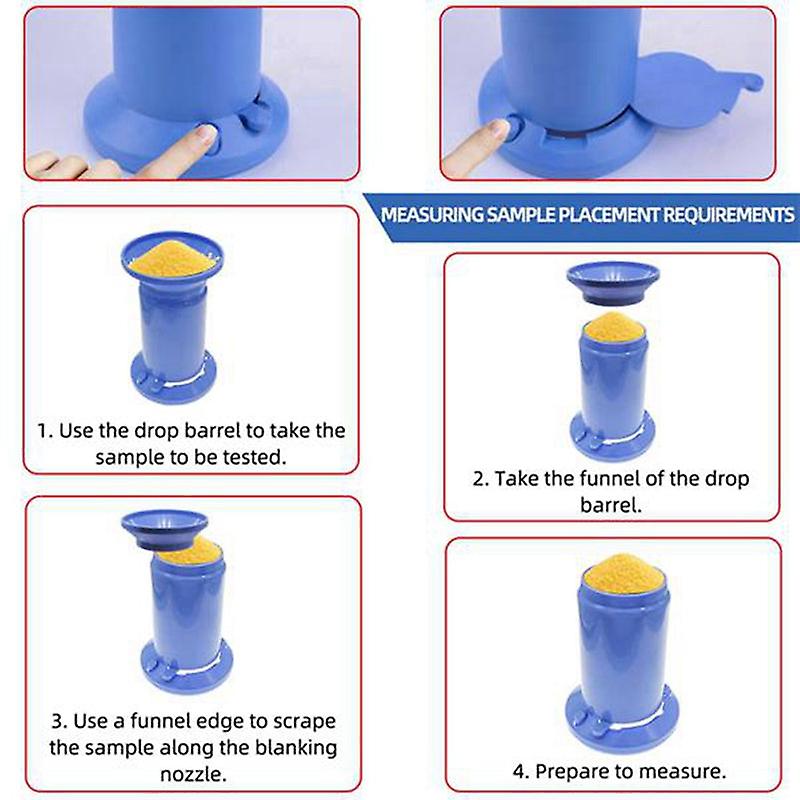 MEASURING SAMPLE PLACEMENT REQUIREMENTS

1. Use the drop barrel to take the sample to be tested.

2. Take the funnel of the drop barrel.

3. Use a funnel edge to scrape the sample along the blanking nozzle.

4. Prepare to measure.