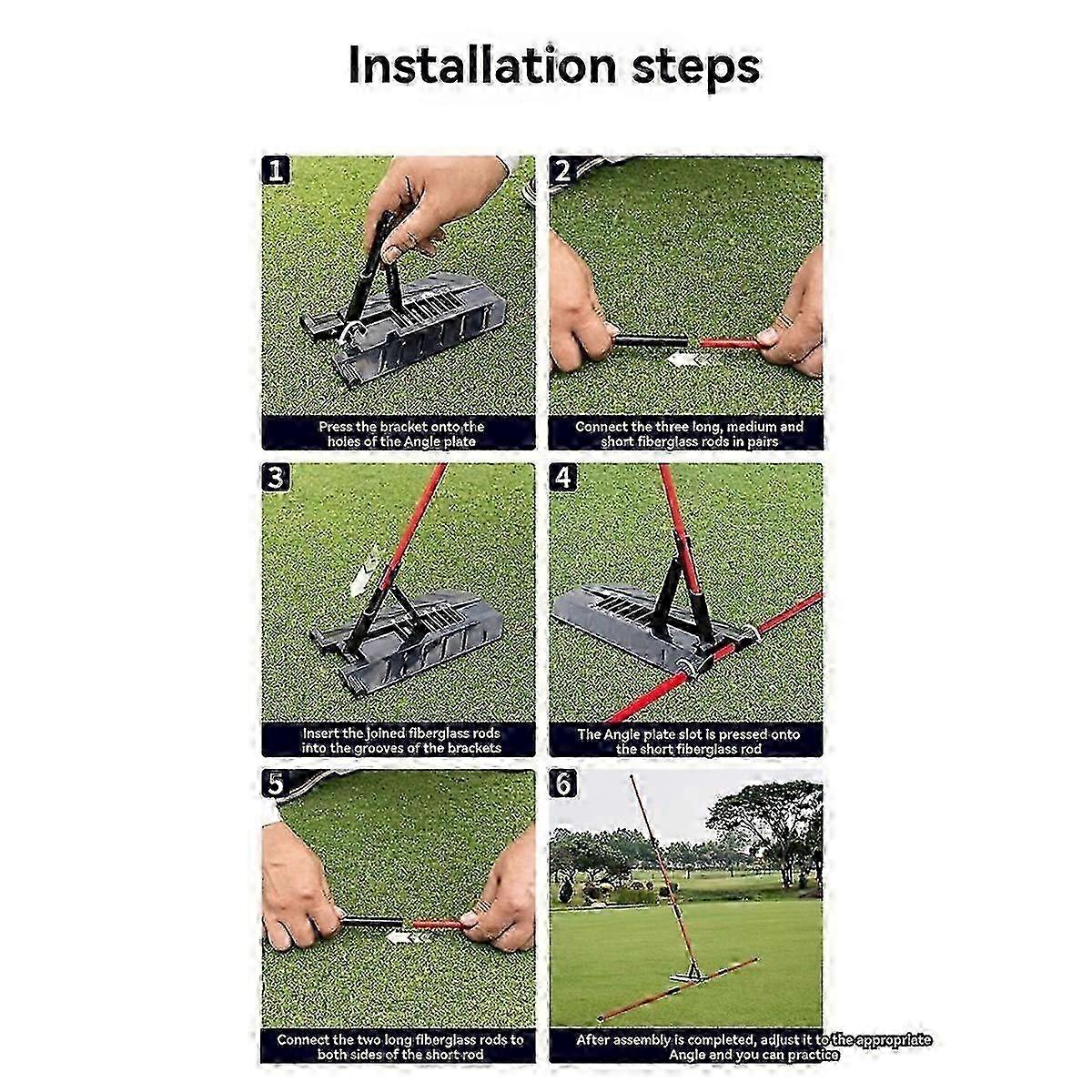 Installation steps

1

Press the bracket onto the holes of the Angle plate

2

Connect the three long, medium and short fiberglass rods in pairs

3

Insert the joined fiberglass rods into the grooves of the brackets

4

The Angle plate slot is pressed onto the short fiberglass rod

5

Connect the two long fiberglass rods to both sides of the short rod

6

After assembly is completed, adjust it to the appropriate Angle and you can practice