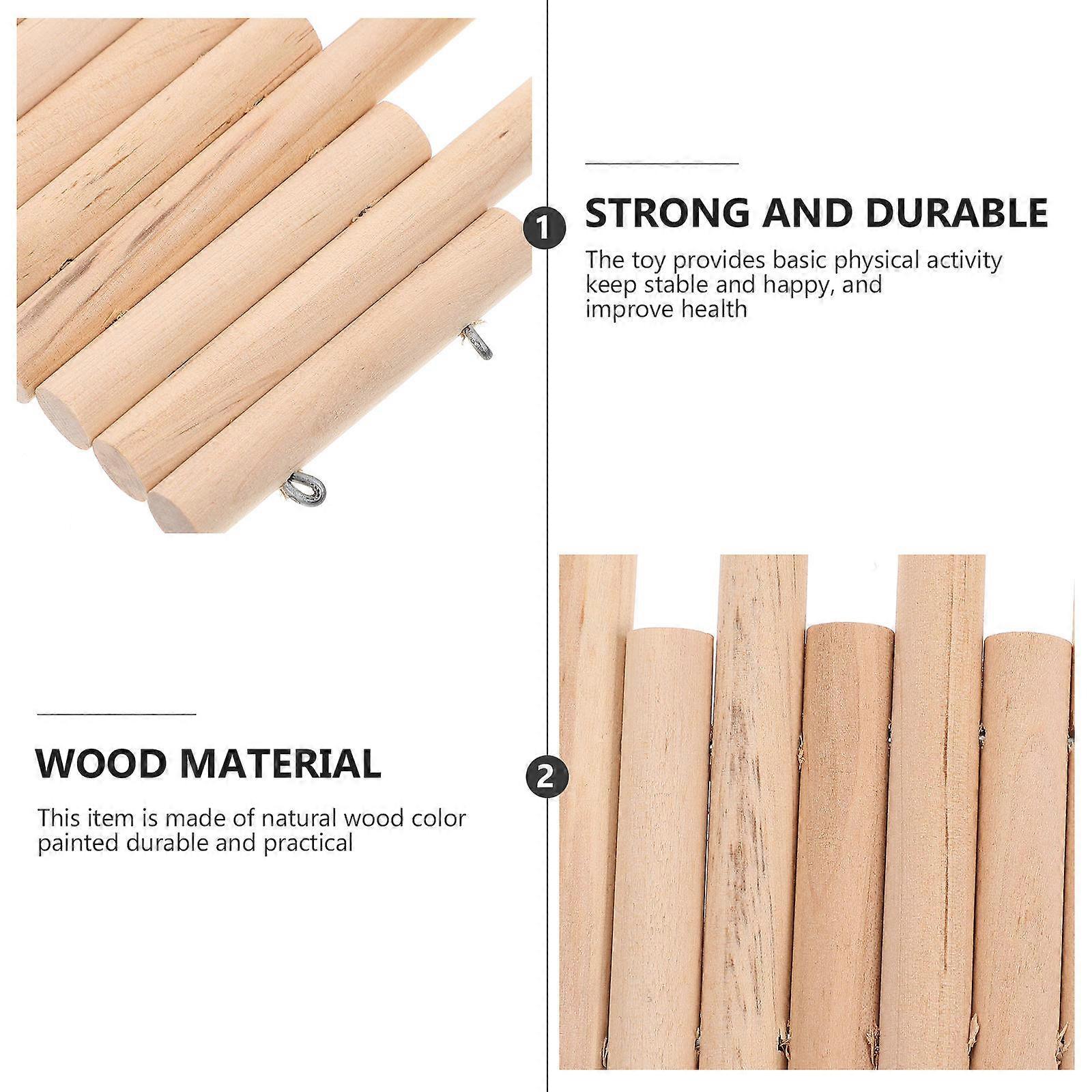 1

STRONG AND DURABLE

The toy provides basic physical activity keep stable and happy, and improve health

WOOD MATERIAL

This item is made of natural wood color painted durable and practical

2